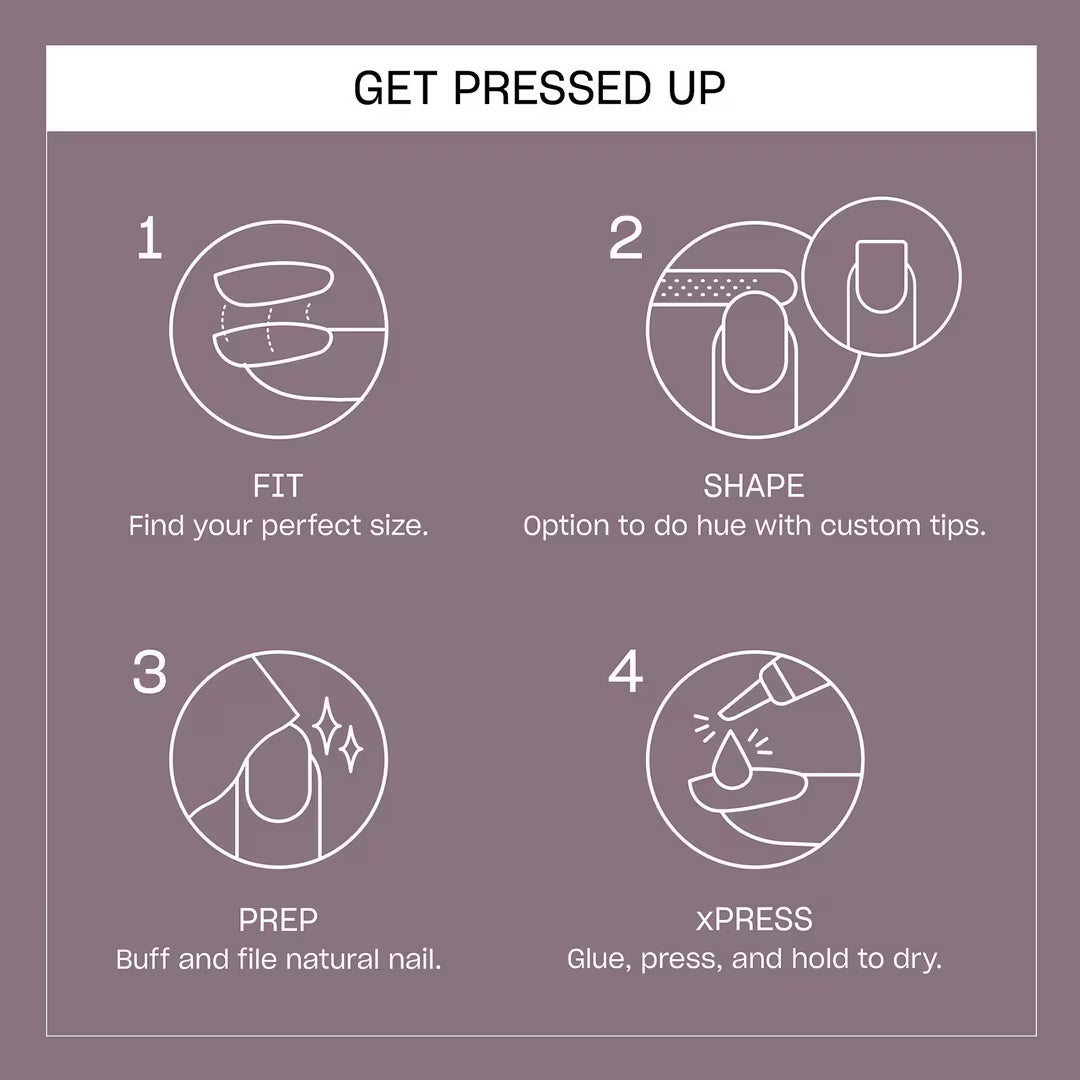 GET PRESSED UP

1

FIT
Find your perfect size.

2

SHAPE
Option to do hue with custom tips.

3

PREP
Buff and file natural nail.

4

xPRESS
Glue, press, and hold to dry.