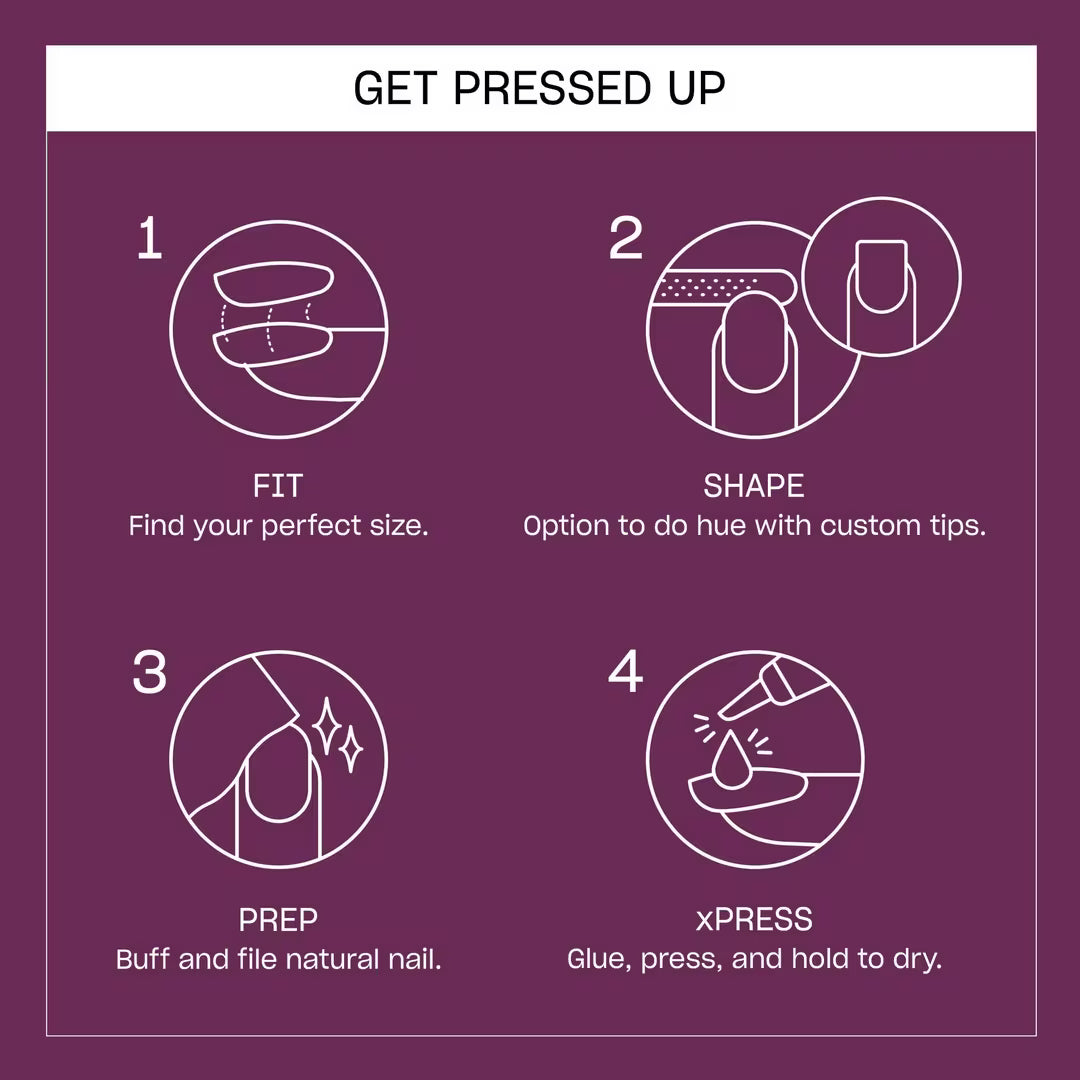 GET PRESSED UP

1

FIT
Find your perfect size.

2

SHAPE
Option to do hue with custom tips.

3

PREP
Buff and file natural nail.

4

xPRESS
Glue, press, and hold to dry.