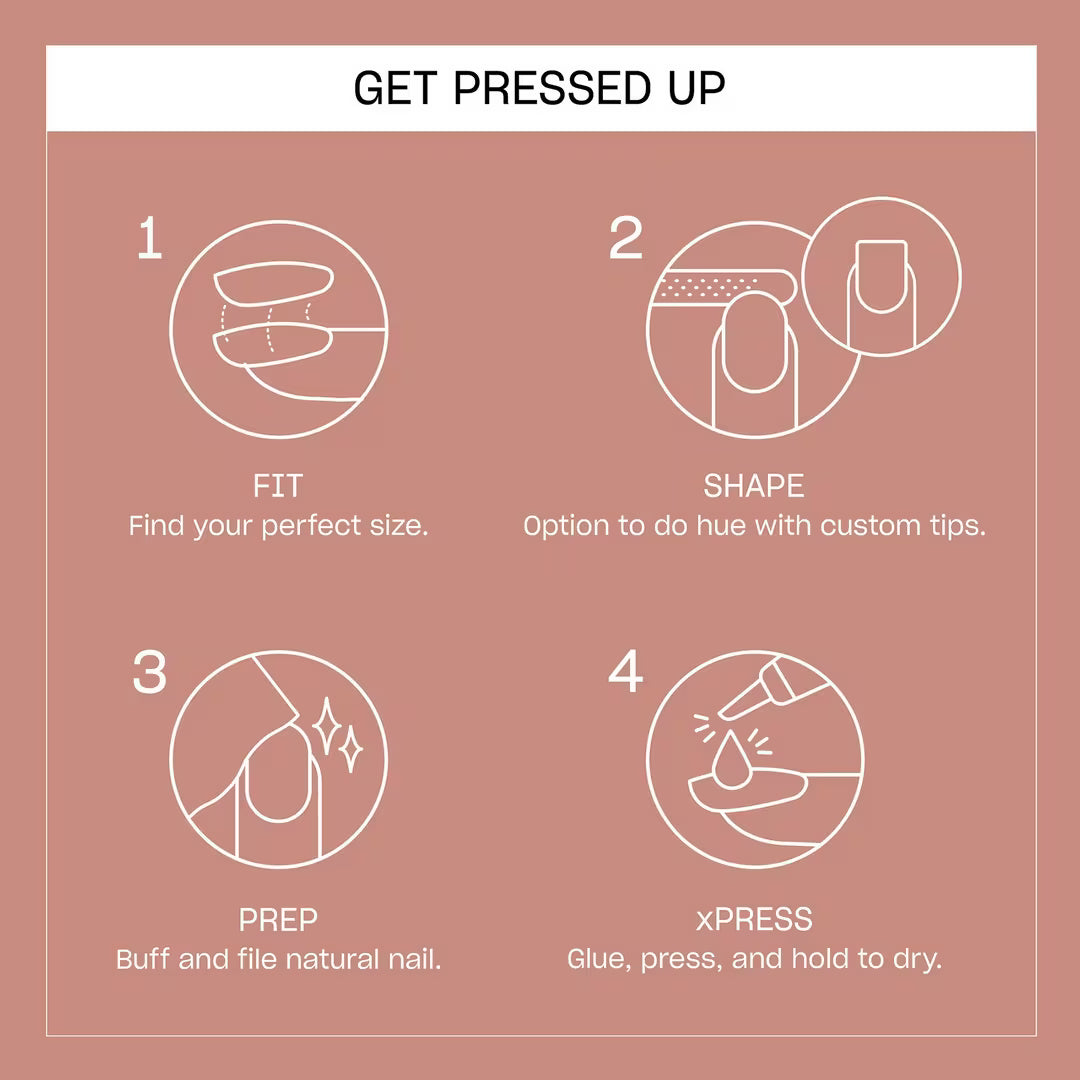 GET PRESSED UP

1

FIT
Find your perfect size.

2

SHAPE
Option to do hue with custom tips.

3

PREP
Buff and file natural nail.

4

xPRESS
Glue, press, and hold to dry.