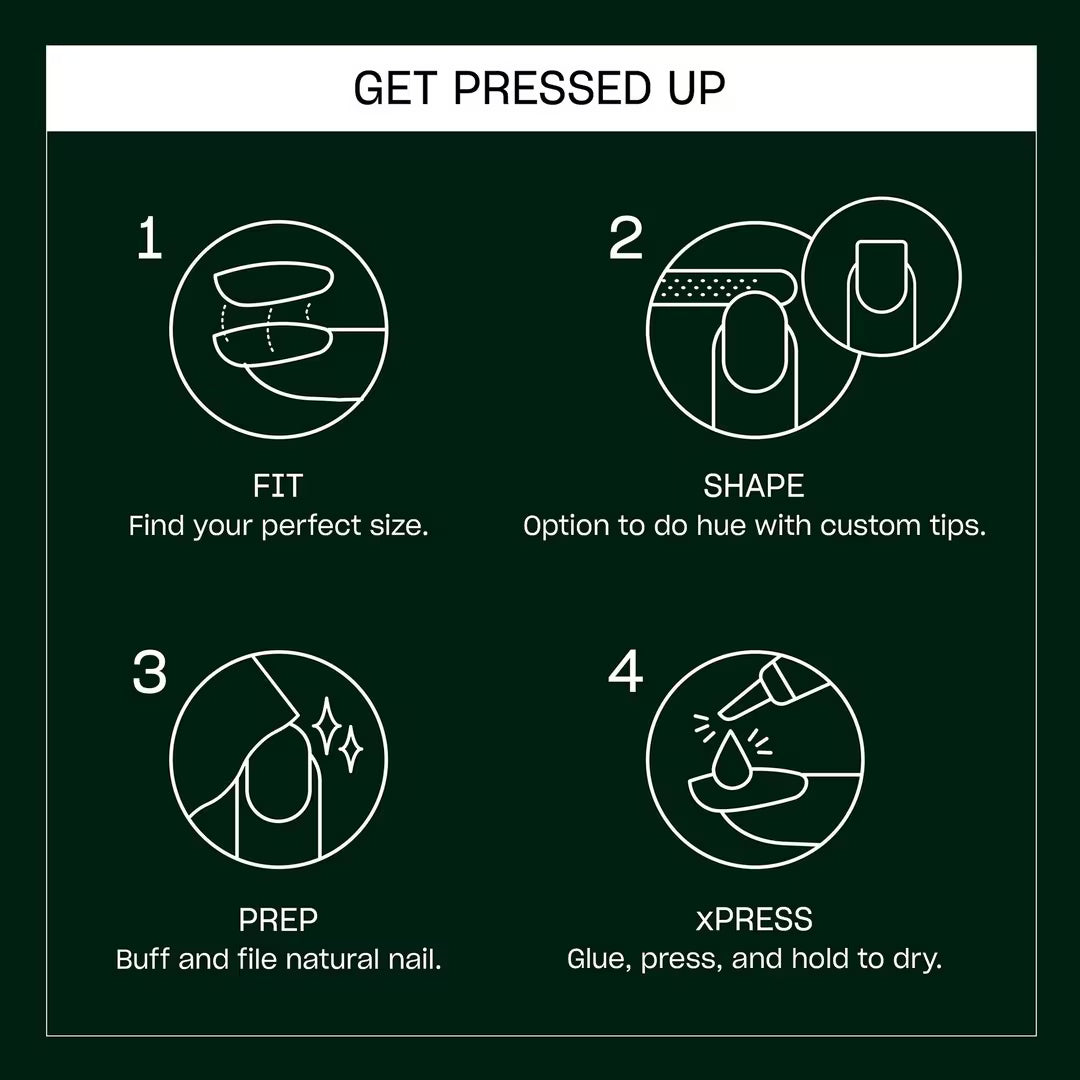 GET PRESSED UP

1

FIT
Find your perfect size.

2

SHAPE
Option to do hue with custom tips.

3

PREP
Buff and file natural nail.

4

xPRESS
Glue, press, and hold to dry.