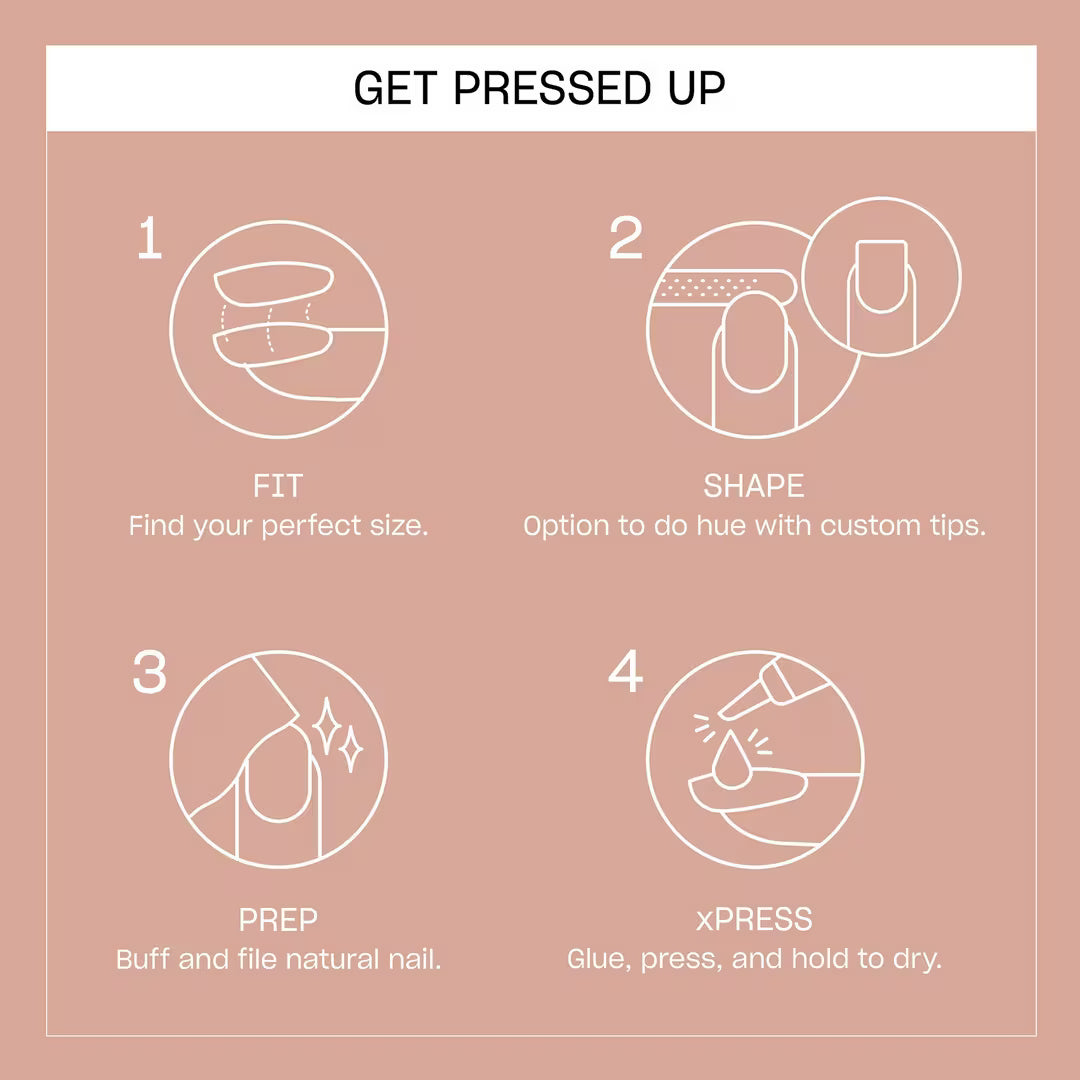 GET PRESSED UP

1

FIT
Find your perfect size.

2

SHAPE
Option to do hue with custom tips.

3

PREP
Buff and file natural nail.

4

xPRESS
Glue, press, and hold to dry.