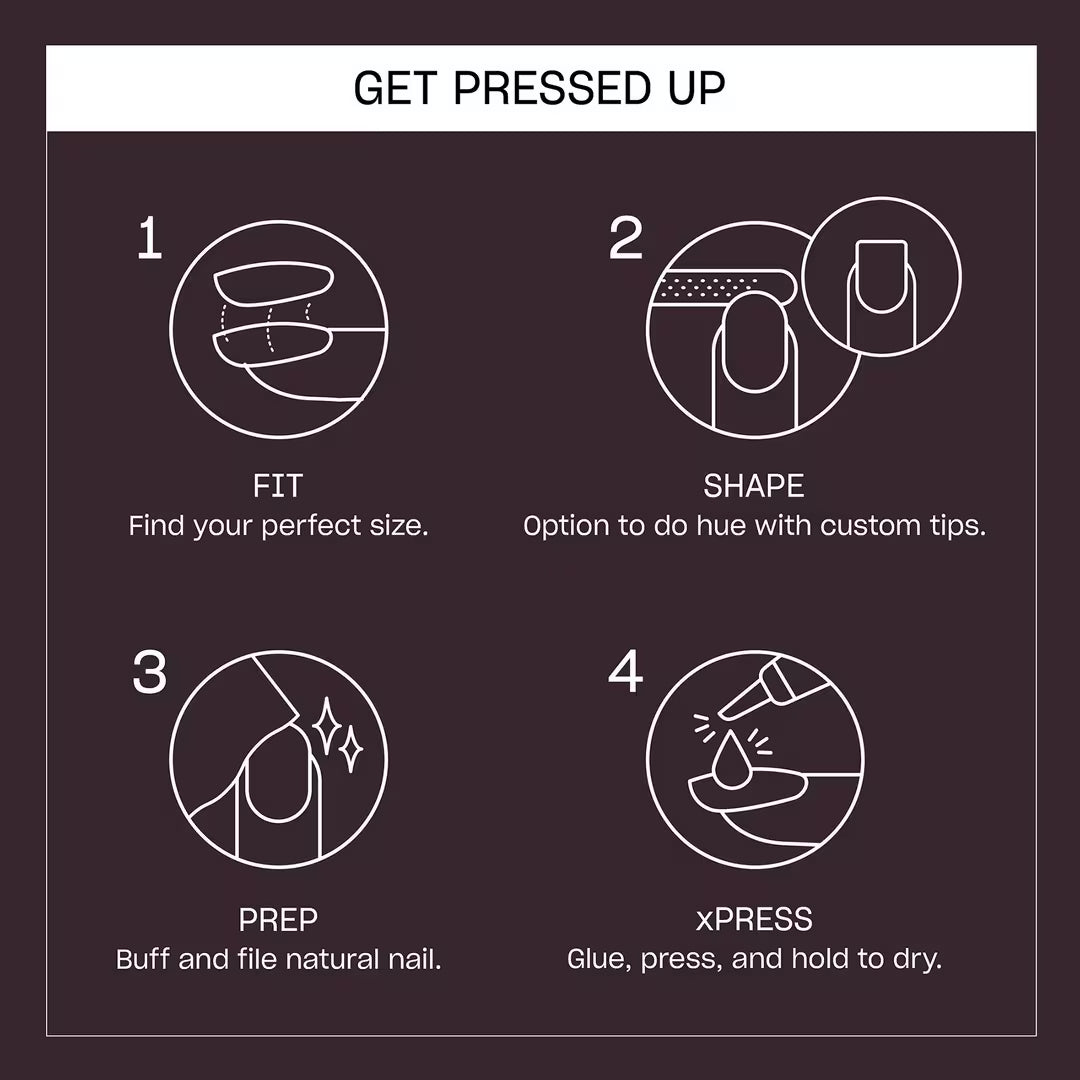 GET PRESSED UP

1

FIT
Find your perfect size.

2

SHAPE
Option to do hue with custom tips.

3

PREP
Buff and file natural nail.

4

xPRESS
Glue, press, and hold to dry.