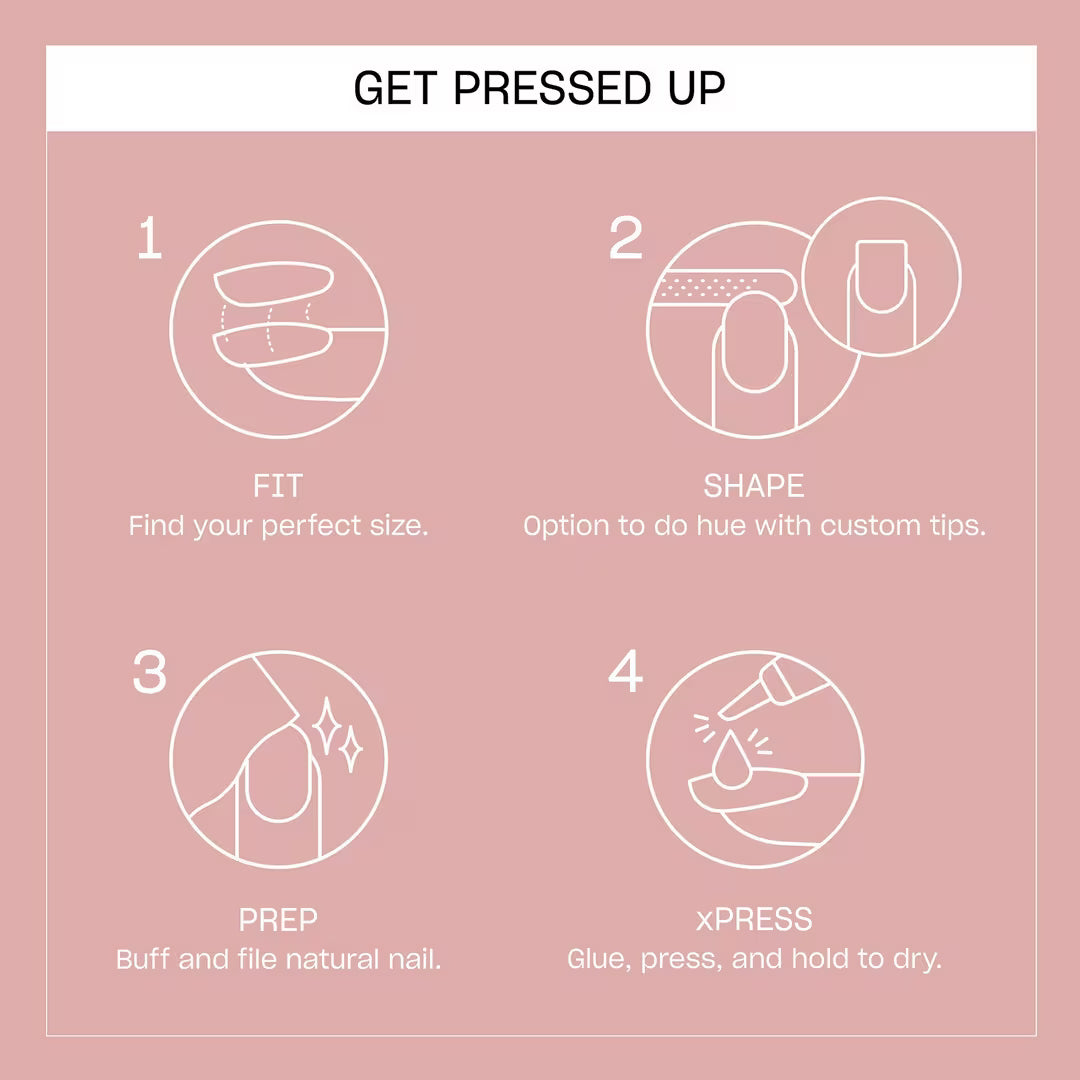 GET PRESSED UP

1

FIT
Find your perfect size.

2

SHAPE
Option to do hue with custom tips.

3

PREP
Buff and file natural nail.

4

xPRESS
Glue, press, and hold to dry.