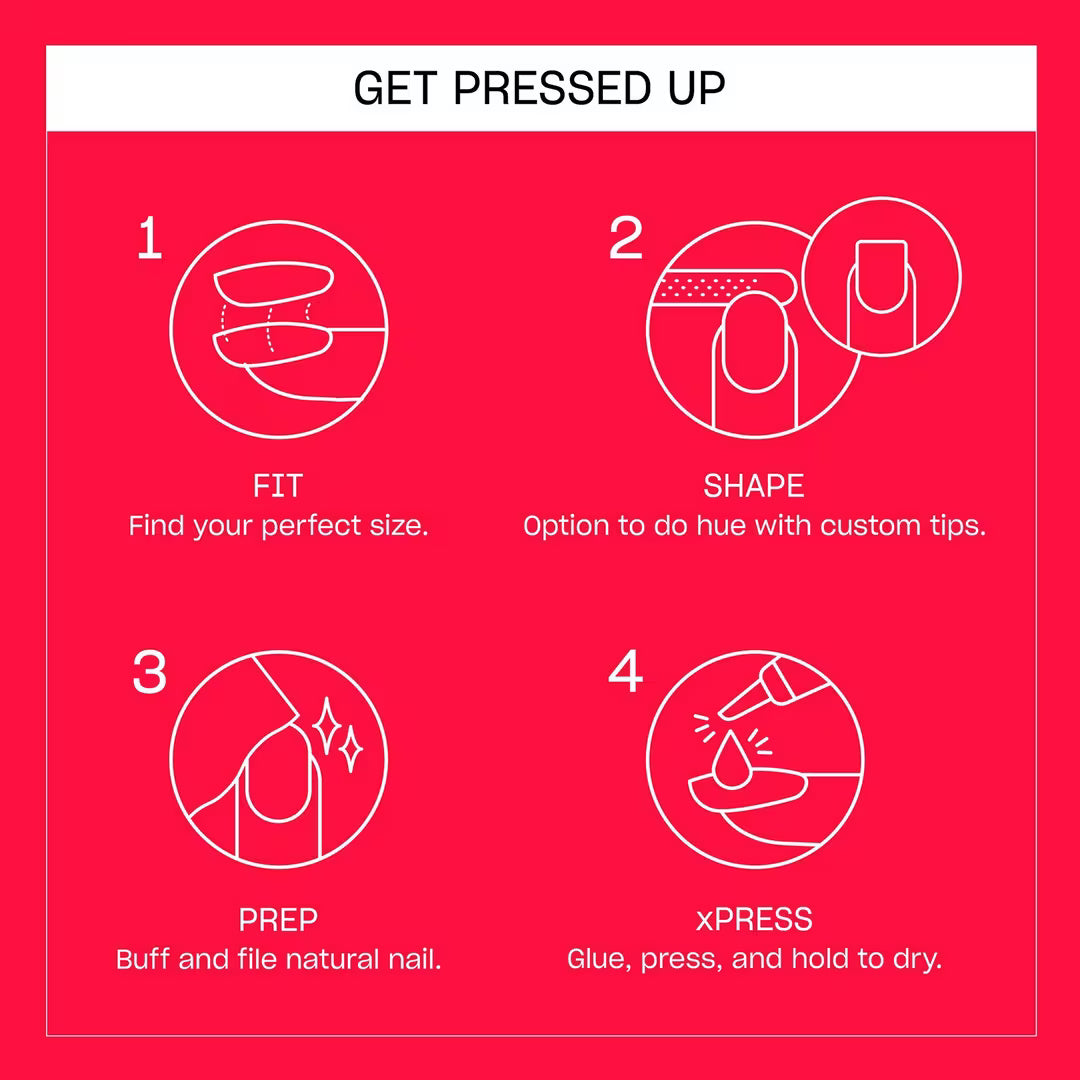 GET PRESSED UP

1

FIT
Find your perfect size.

2

SHAPE
Option to do hue with custom tips.

3

PREP
Buff and file natural nail.

4

xPRESS
Glue, press, and hold to dry.