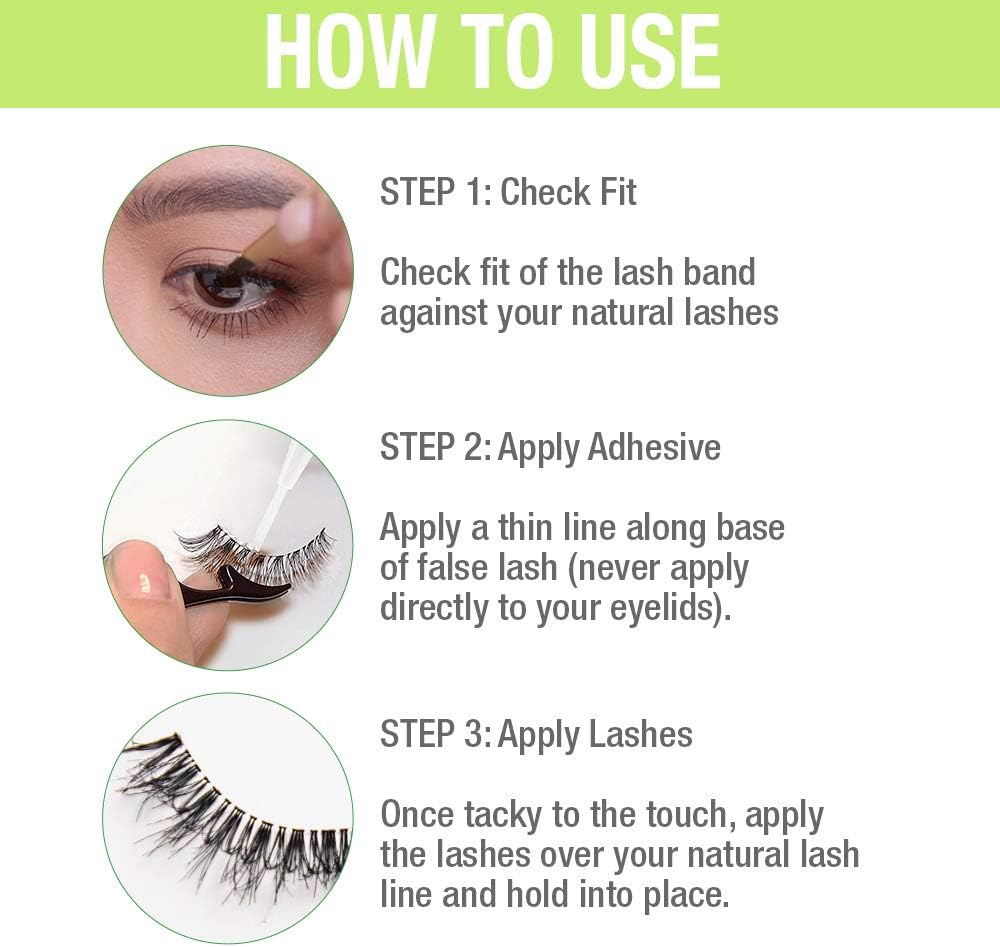 HOW TO USE

STEP 1: Check Fit

Check fit of the lash band against your natural lashes

STEP 2: Apply Adhesive

Apply a thin line along base of false lash (never apply directly to your eyelids).

STEP 3: Apply Lashes

Once tacky to the touch, apply the lashes over your natural lash line and hold into place.