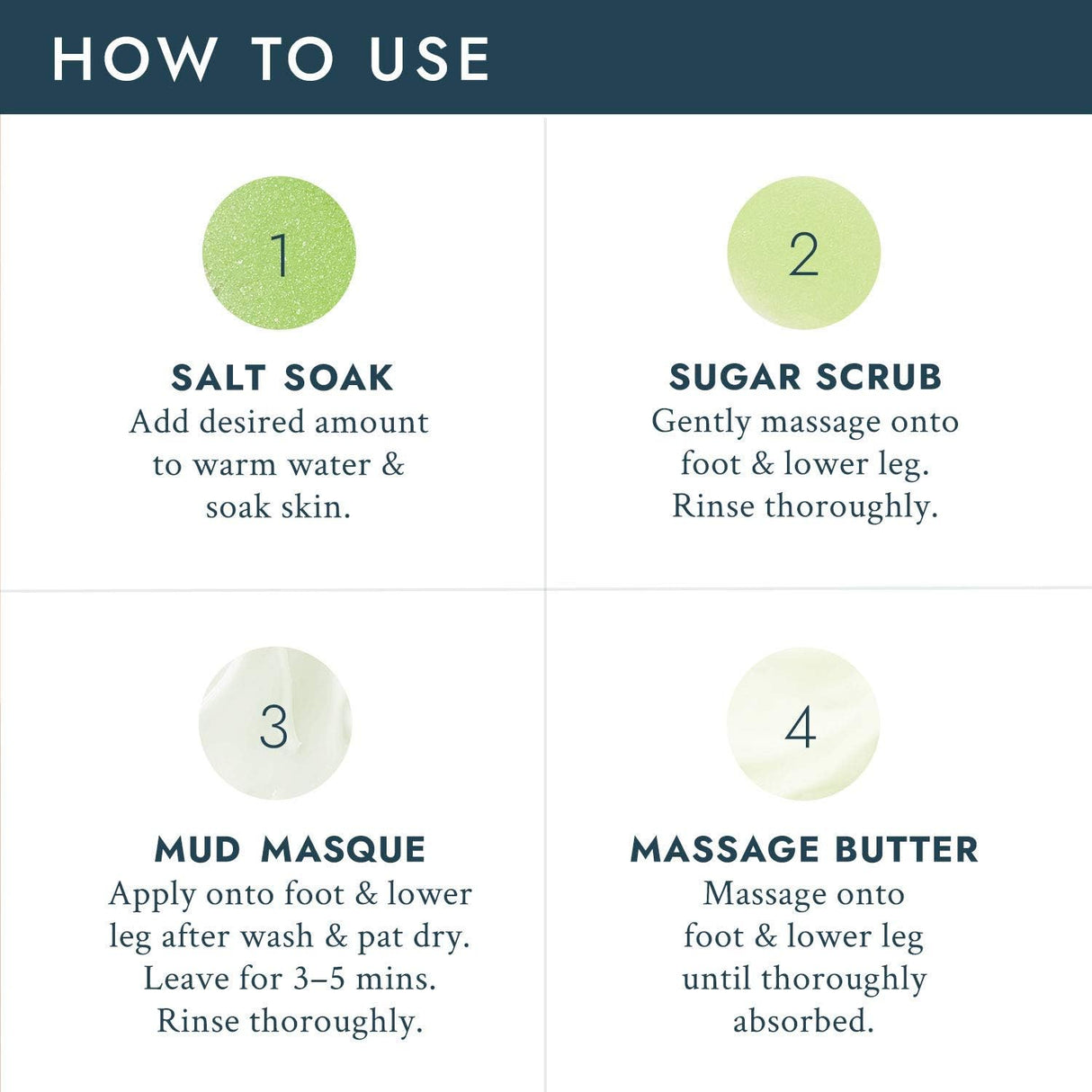 HOW TO USE

1

SALT SOAK
Add desired amount to warm water & soak skin.

2

SUGAR SCRUB
Gently massage onto foot & lower leg. Rinse thoroughly.

3

MUD MASQUE
Apply onto foot & lower leg after wash & pat dry. Leave for 3–5 mins. Rinse thoroughly.

4

MASSAGE BUTTER
Massage onto foot & lower leg until thoroughly absorbed.