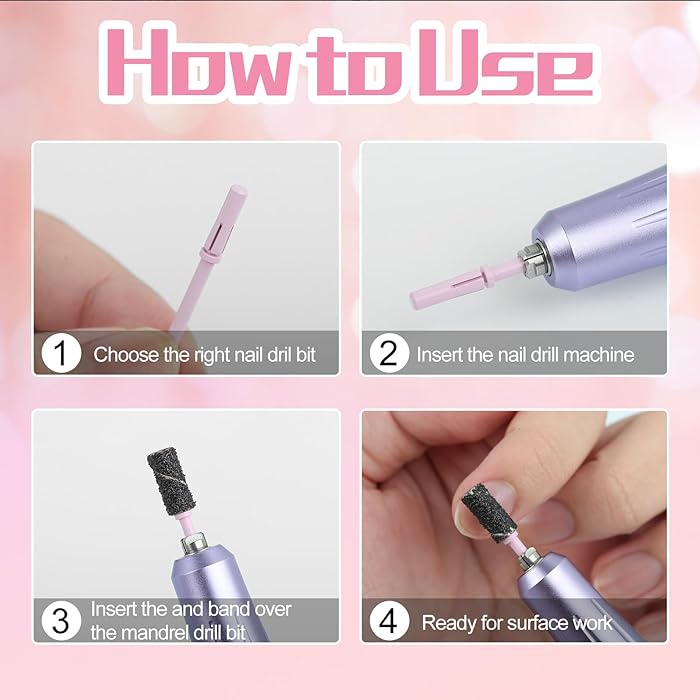 How to Use

1 Choose the right nail dril bit

2 Insert the nail drill machine

3 Insert the and band over the mandrel drill bit

4 Ready for surface work