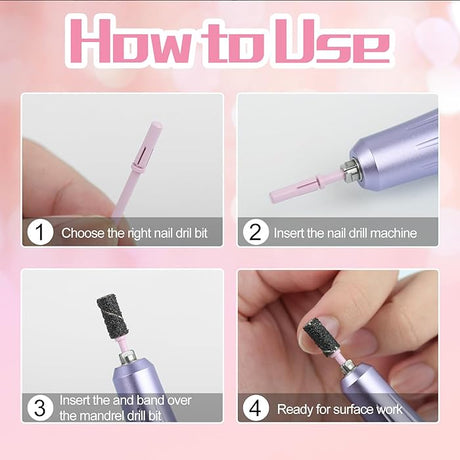 How to Use

1 Choose the right nail dril bit

2 Insert the nail drill machine

3 Insert the and band over the mandrel drill bit

4 Ready for surface work