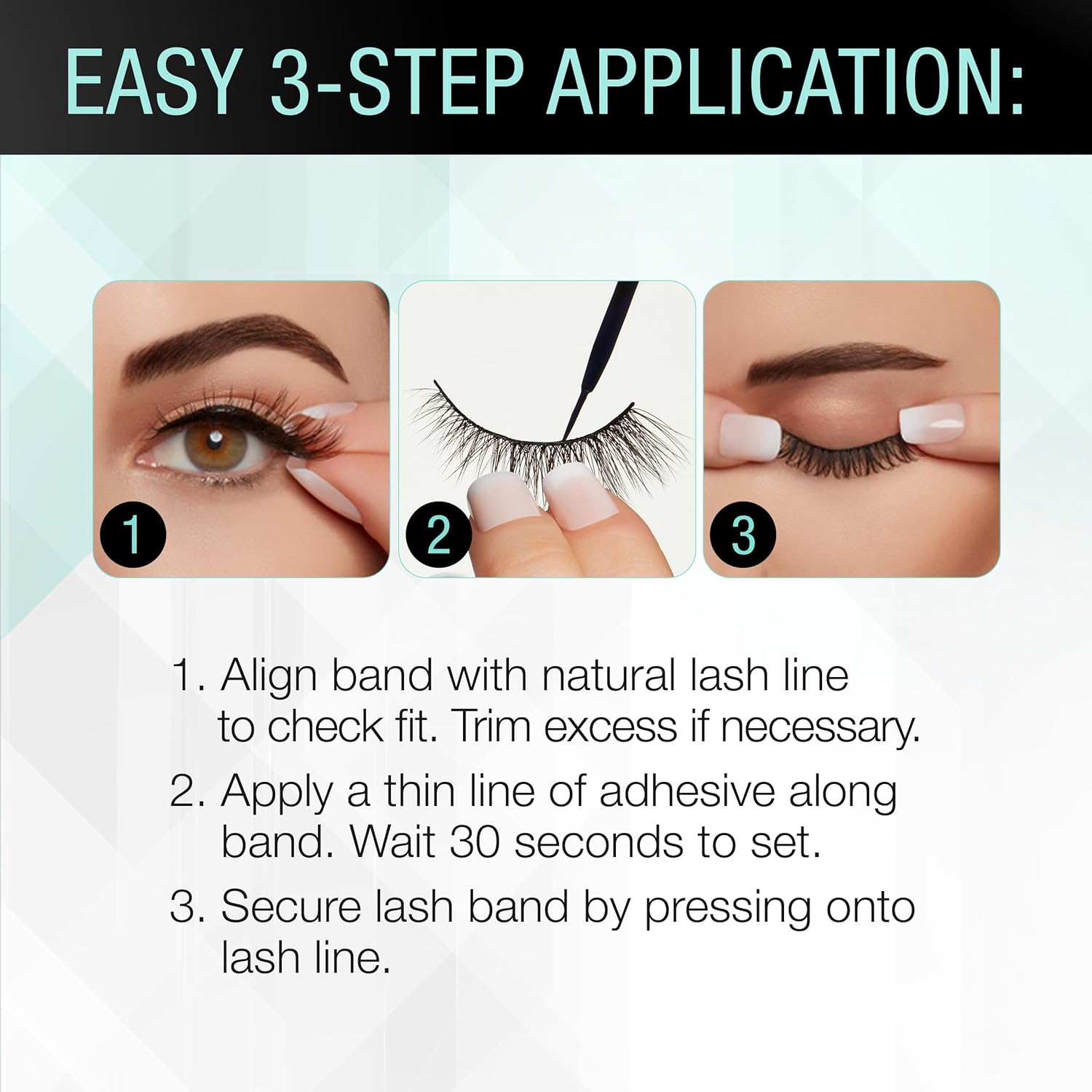 EASY 3-STEP APPLICATION:

1

2

3

1. Align band with natural lash line to check fit. Trim excess if necessary.

2. Apply a thin line of adhesive along band. Wait 30 seconds to set.

3. Secure lash band by pressing onto lash line.