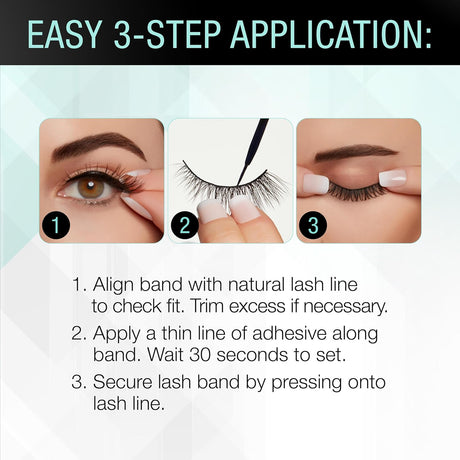 EASY 3-STEP APPLICATION:

1

2

3

1. Align band with natural lash line to check fit. Trim excess if necessary.

2. Apply a thin line of adhesive along band. Wait 30 seconds to set.

3. Secure lash band by pressing onto lash line.