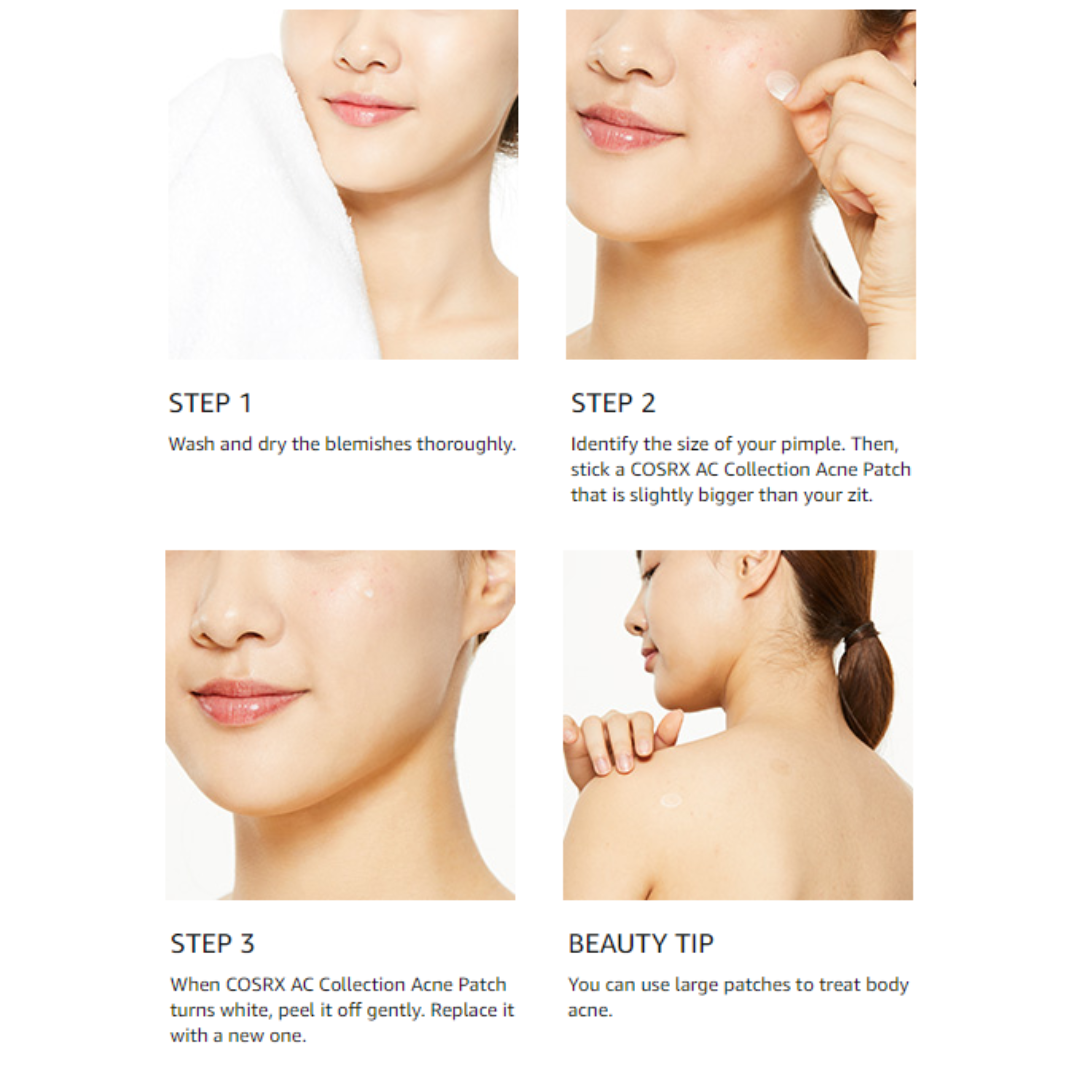 STEP 1

Wash and dry the blemishes thoroughly.

STEP 2

Identify the size of your pimple. Then, stick a COSRX AC Collection Acne Patch that is slightly bigger than your zit.

STEP 3

When COSRX AC Collection Acne Patch turns white, peel it off gently. Replace it with a new one.

BEAUTY TIP

You can use large patches to treat body acne.