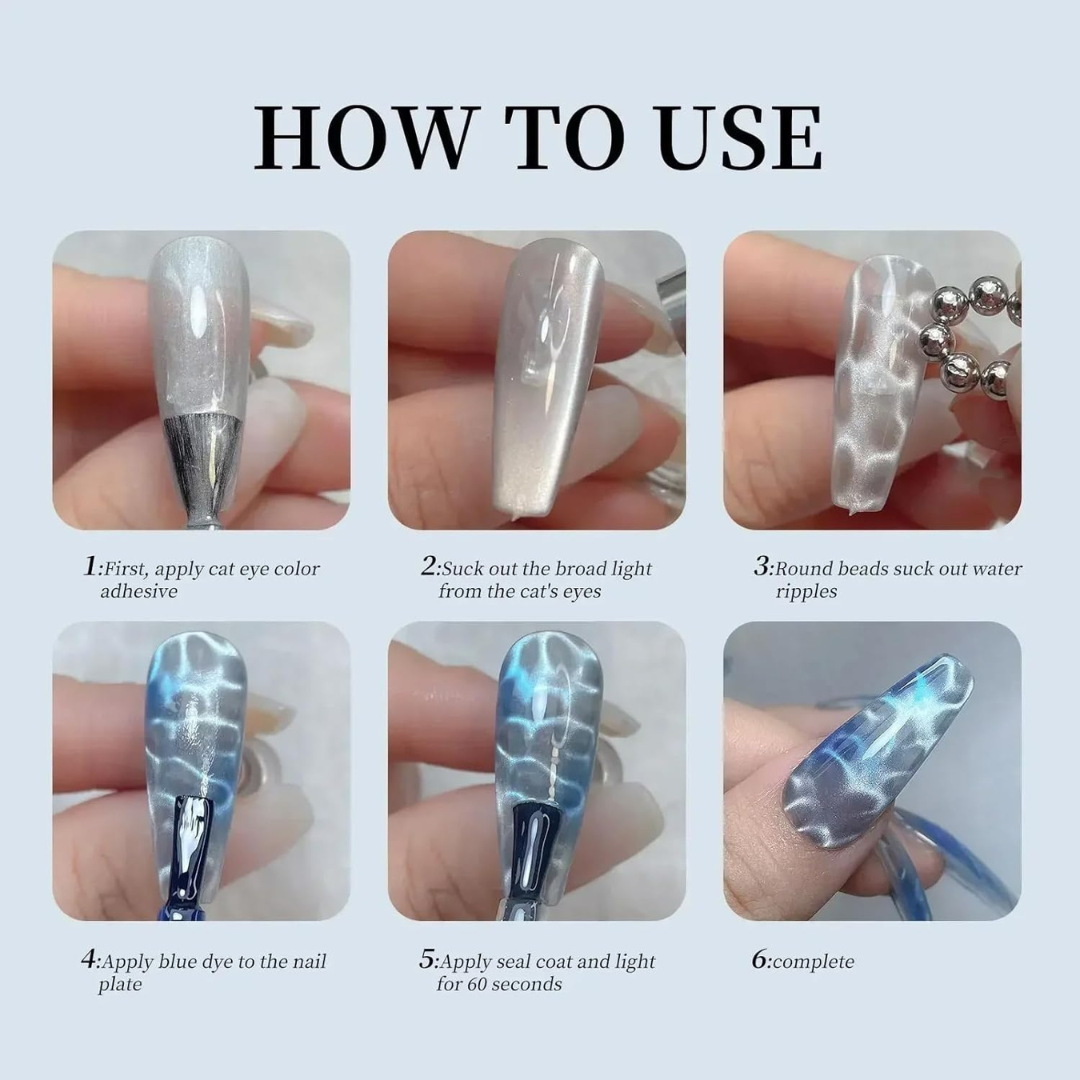 HOW TO USE

1:First, apply cat eye color adhesive

2:Suck out the broad light from the cat's eyes

3:Round beads suck out water ripples

4:Apply blue dye to the nail plate

5:Apply seal coat and light for 60 seconds

6:complete