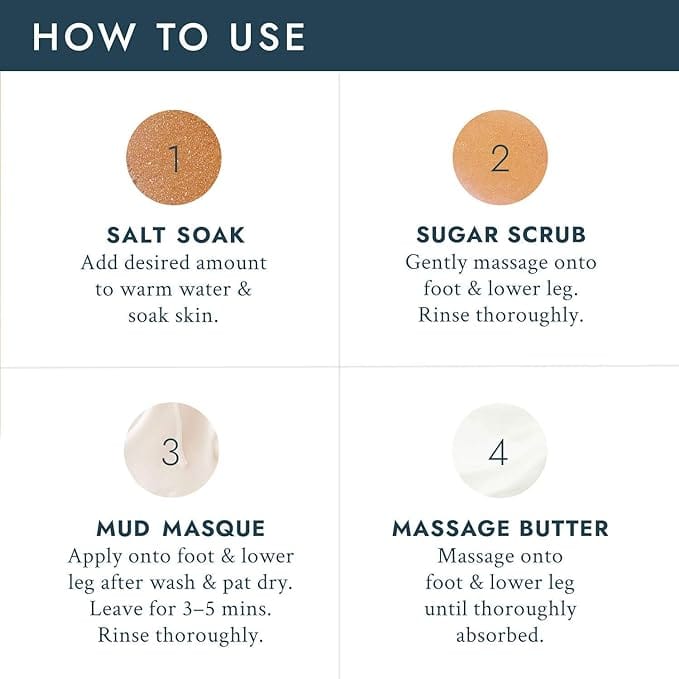 HOW TO USE

1

SALT SOAK
Add desired amount to warm water & soak skin.

2

SUGAR SCRUB
Gently massage onto foot & lower leg. Rinse thoroughly.

3

MUD MASQUE
Apply onto foot & lower leg after wash & pat dry. Leave for 3–5 mins. Rinse thoroughly.

4

MASSAGE BUTTER
Massage onto foot & lower leg until thoroughly absorbed.