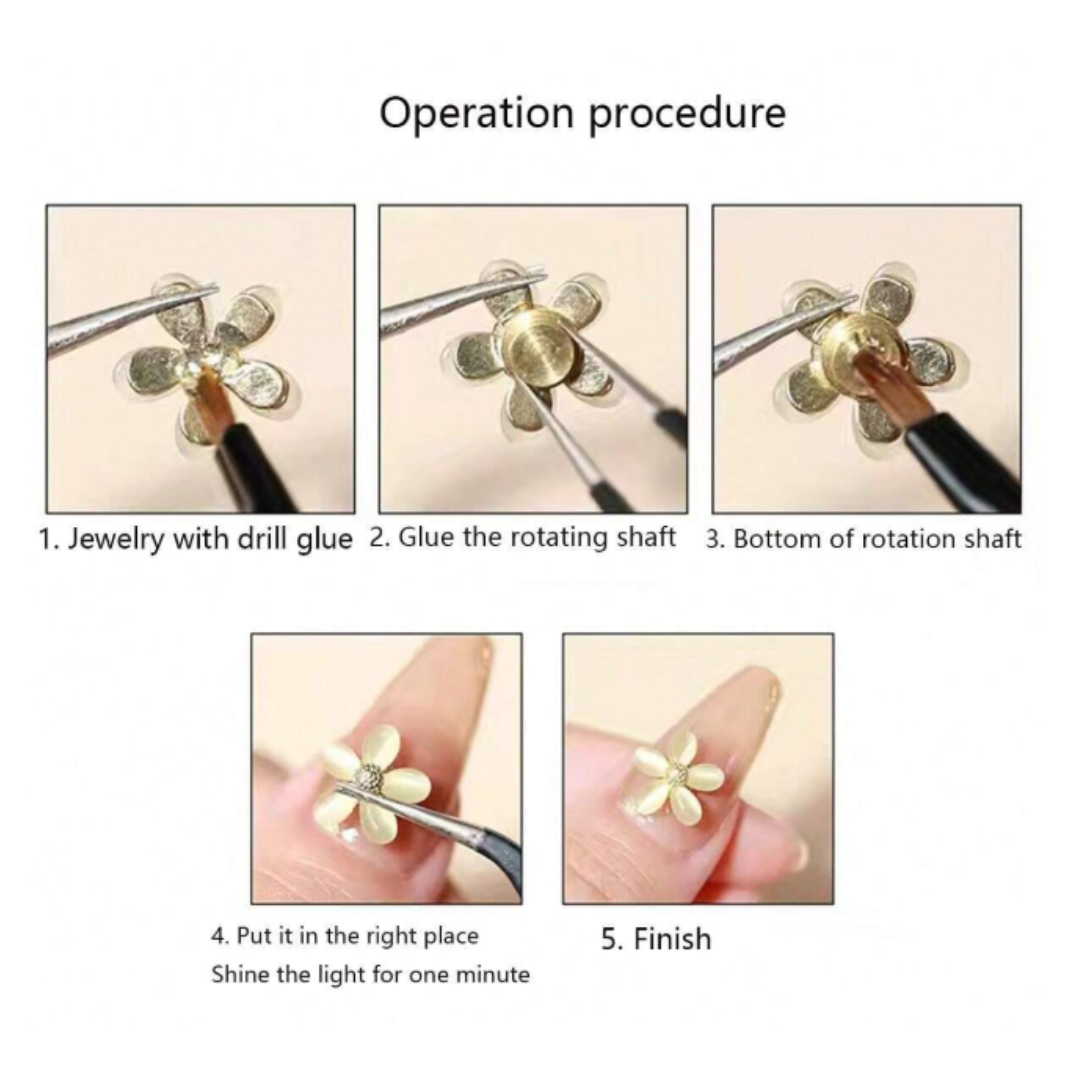 Operation procedure

1. Jewelry with drill glue

2. Glue the rotating shaft

3. Bottom of rotation shaft

4. Put it in the right place
Shine the light for one minute

5. Finish