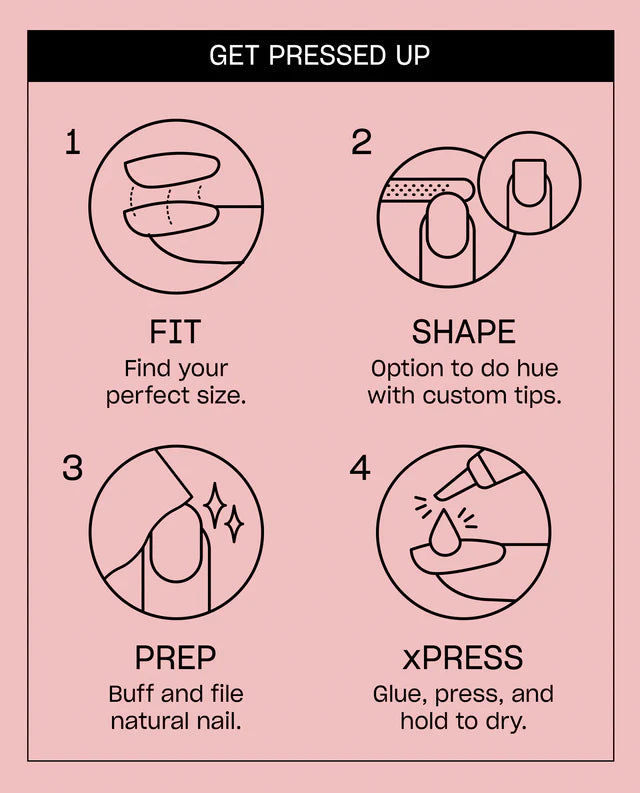 GET PRESSED UP

1

FIT
Find your perfect size.

2

SHAPE
Option to do hue with custom tips.

3

PREP
Buff and file natural nail.

4

xPRESS
Glue, press, and hold to dry.