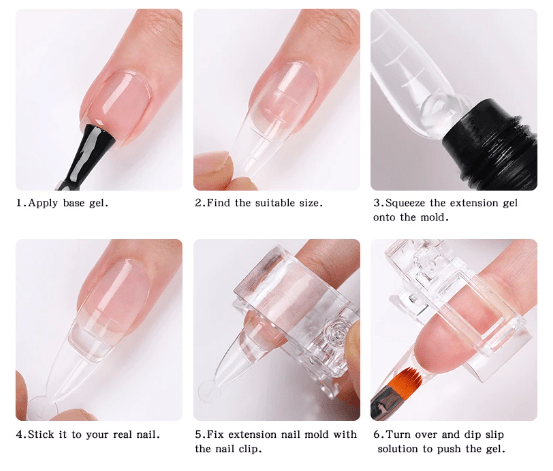 1.Apply base gel.

2.Find the suitable size.

3.Squeeze the extension gel onto the mold.

4.Stick it to your real nail.

5.Fix extension nail mold with the nail clip.

6.Turn over and dip slip solution to push the gel.