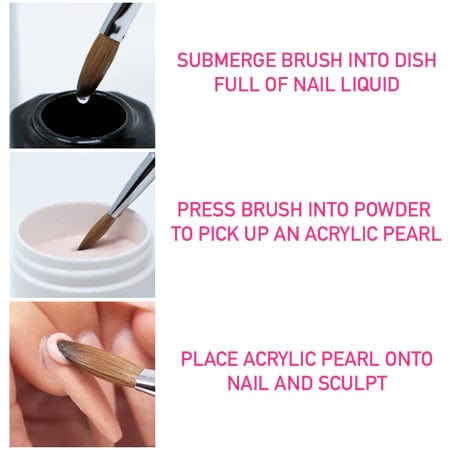 SUBMERGE BRUSH INTO DISH FULL OF NAIL LIQUID

PRESS BRUSH INTO POWDER TO PICK UP AN ACRYLIC PEARL

PLACE ACRYLIC PEARL ONTO NAIL AND SCULPT