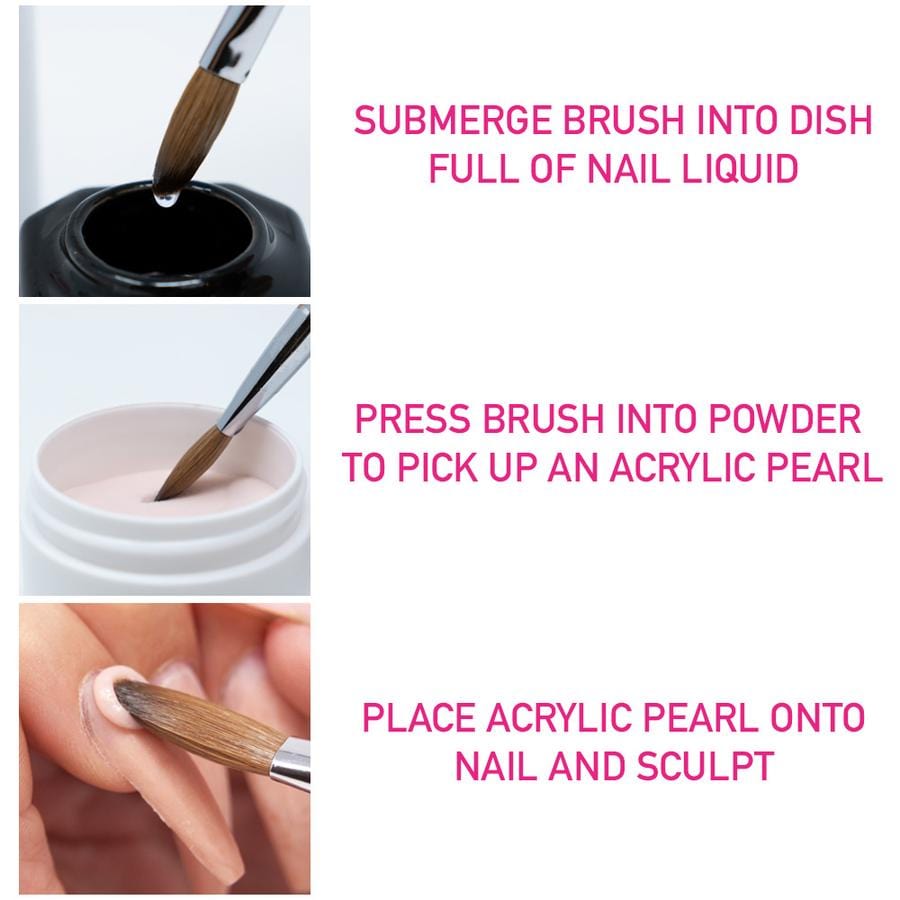 SUBMERGE BRUSH INTO DISH FULL OF NAIL LIQUID

PRESS BRUSH INTO POWDER TO PICK UP AN ACRYLIC PEARL

PLACE ACRYLIC PEARL ONTO NAIL AND SCULPT