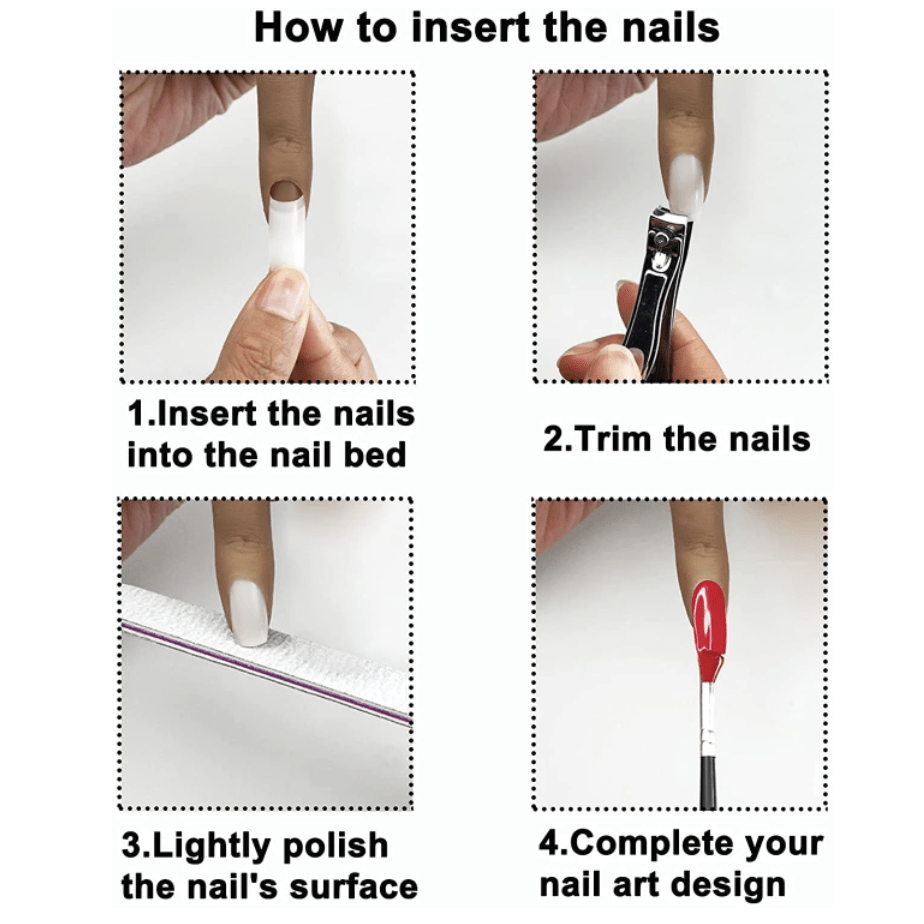 How to insert the nails

1.Insert the nails into the nail bed

2.Trim the nails

3.Lightly polish the nail's surface

4.Complete your nail art design