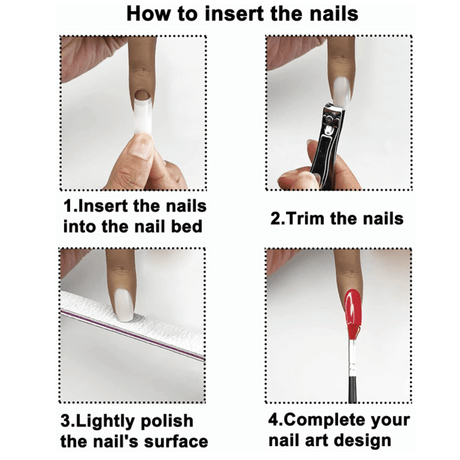 How to insert the nails

1.Insert the nails into the nail bed

2.Trim the nails

3.Lightly polish the nail's surface

4.Complete your nail art design