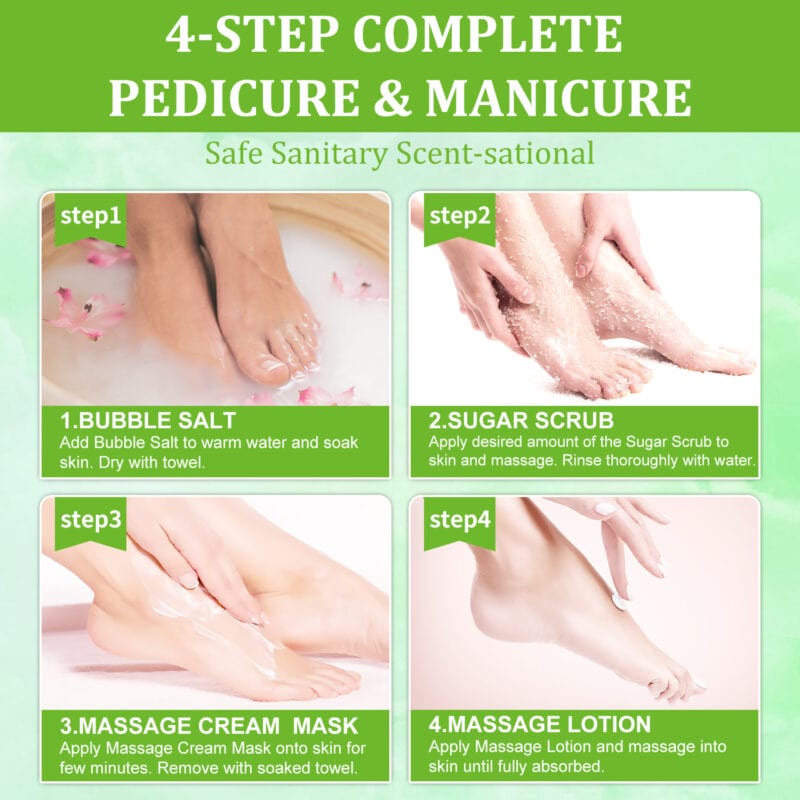 4-STEP COMPLETE PEDICURE & MANICURE

Safe Sanitary Scent-sational

step1

1.BUBBLE SALT
Add Bubble Salt to warm water and soak skin. Dry with towel.

step2

2.SUGAR SCRUB
Apply desired amount of the Sugar Scrub to skin and massage. Rinse thoroughly with water.

step3

3.MASSAGE CREAM MASK
Apply Massage Cream Mask onto skin for few minutes. Remove with soaked towel.

step4

4.MASSAGE LOTION
Apply Massage Lotion and massage into skin until fully absorbed.