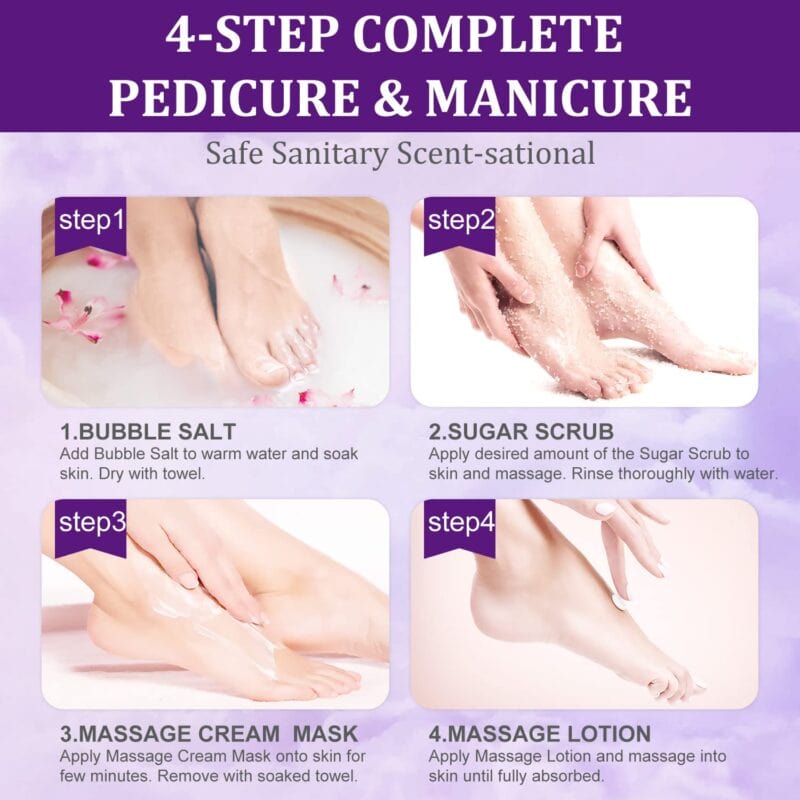 4-STEP COMPLETE PEDICURE & MANICURE

Safe Sanitary Scent-sational

step1

1.BUBBLE SALT
Add Bubble Salt to warm water and soak skin. Dry with towel.

step2

2.SUGAR SCRUB
Apply desired amount of the Sugar Scrub to skin and massage. Rinse thoroughly with water.

step3

3.MASSAGE CREAM MASK
Apply Massage Cream Mask onto skin for few minutes. Remove with soaked towel.

step4

4.MASSAGE LOTION
Apply Massage Lotion and massage into skin until fully absorbed.