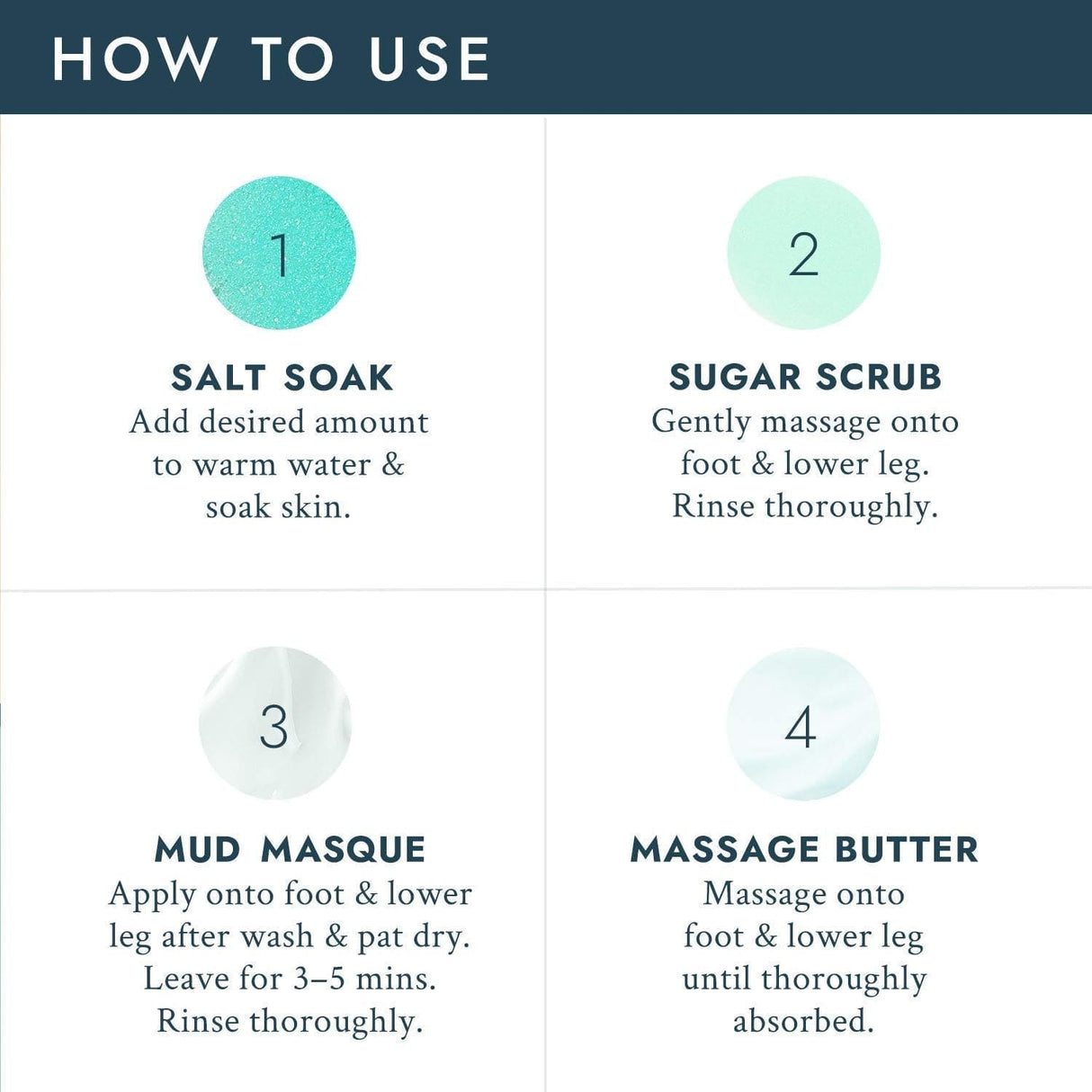 HOW TO USE

1

SALT SOAK
Add desired amount to warm water & soak skin.

2

SUGAR SCRUB
Gently massage onto foot & lower leg. Rinse thoroughly.

3

MUD MASQUE
Apply onto foot & lower leg after wash & pat dry. Leave for 3–5 mins. Rinse thoroughly.

4

MASSAGE BUTTER
Massage onto foot & lower leg until thoroughly absorbed.