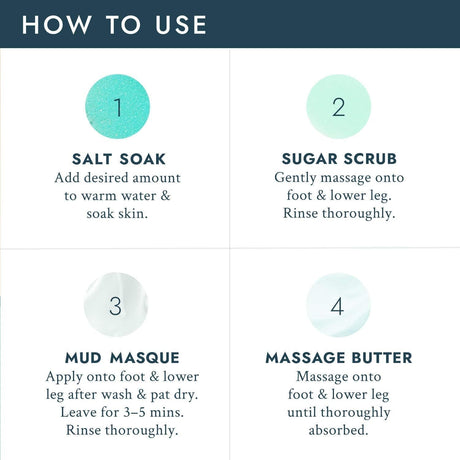 HOW TO USE

1

SALT SOAK
Add desired amount to warm water & soak skin.

2

SUGAR SCRUB
Gently massage onto foot & lower leg. Rinse thoroughly.

3

MUD MASQUE
Apply onto foot & lower leg after wash & pat dry. Leave for 3–5 mins. Rinse thoroughly.

4

MASSAGE BUTTER
Massage onto foot & lower leg until thoroughly absorbed.