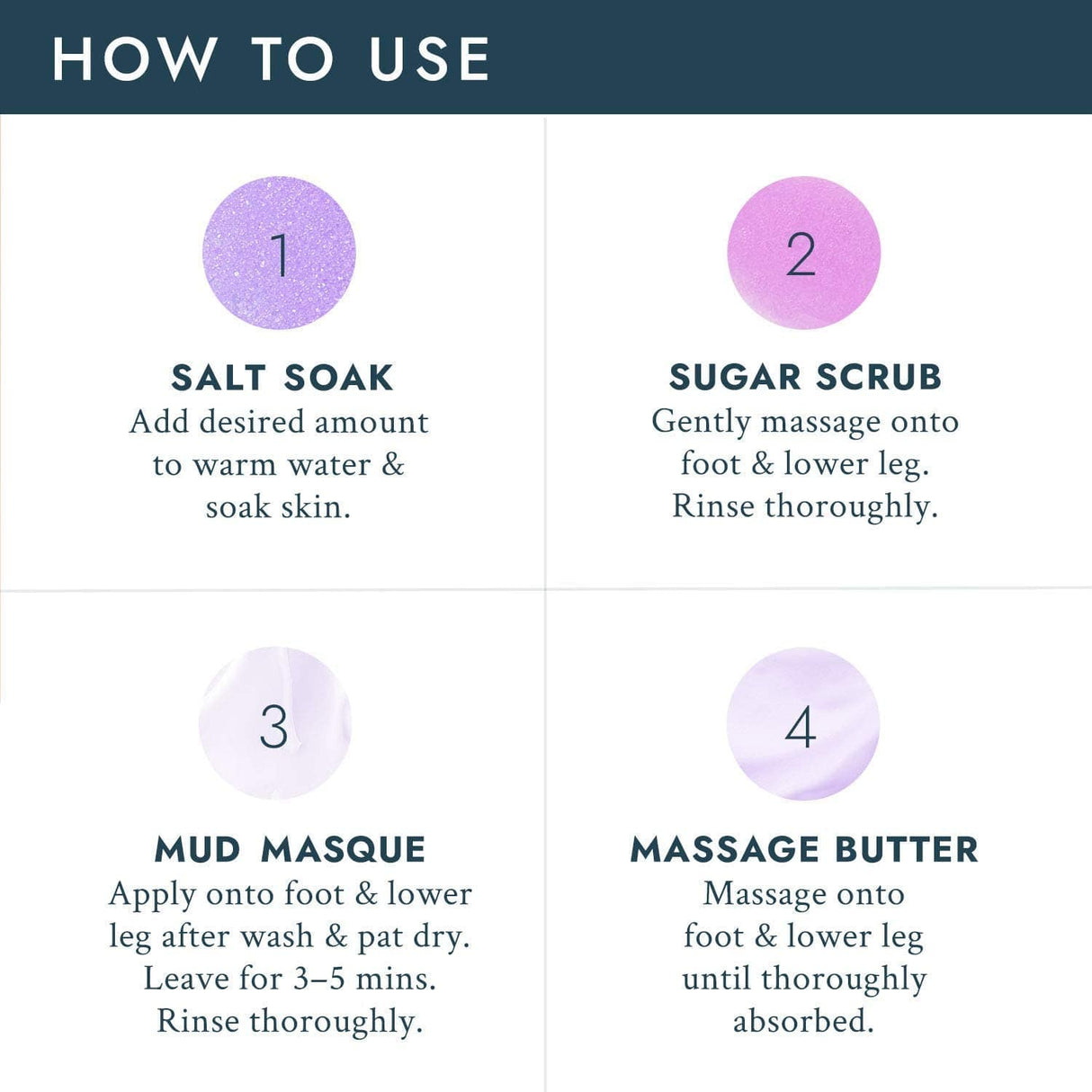 HOW TO USE

1

SALT SOAK
Add desired amount to warm water & soak skin.

2

SUGAR SCRUB
Gently massage onto foot & lower leg. Rinse thoroughly.

3

MUD MASQUE
Apply onto foot & lower leg after wash & pat dry. Leave for 3–5 mins. Rinse thoroughly.

4

MASSAGE BUTTER
Massage onto foot & lower leg until thoroughly absorbed.