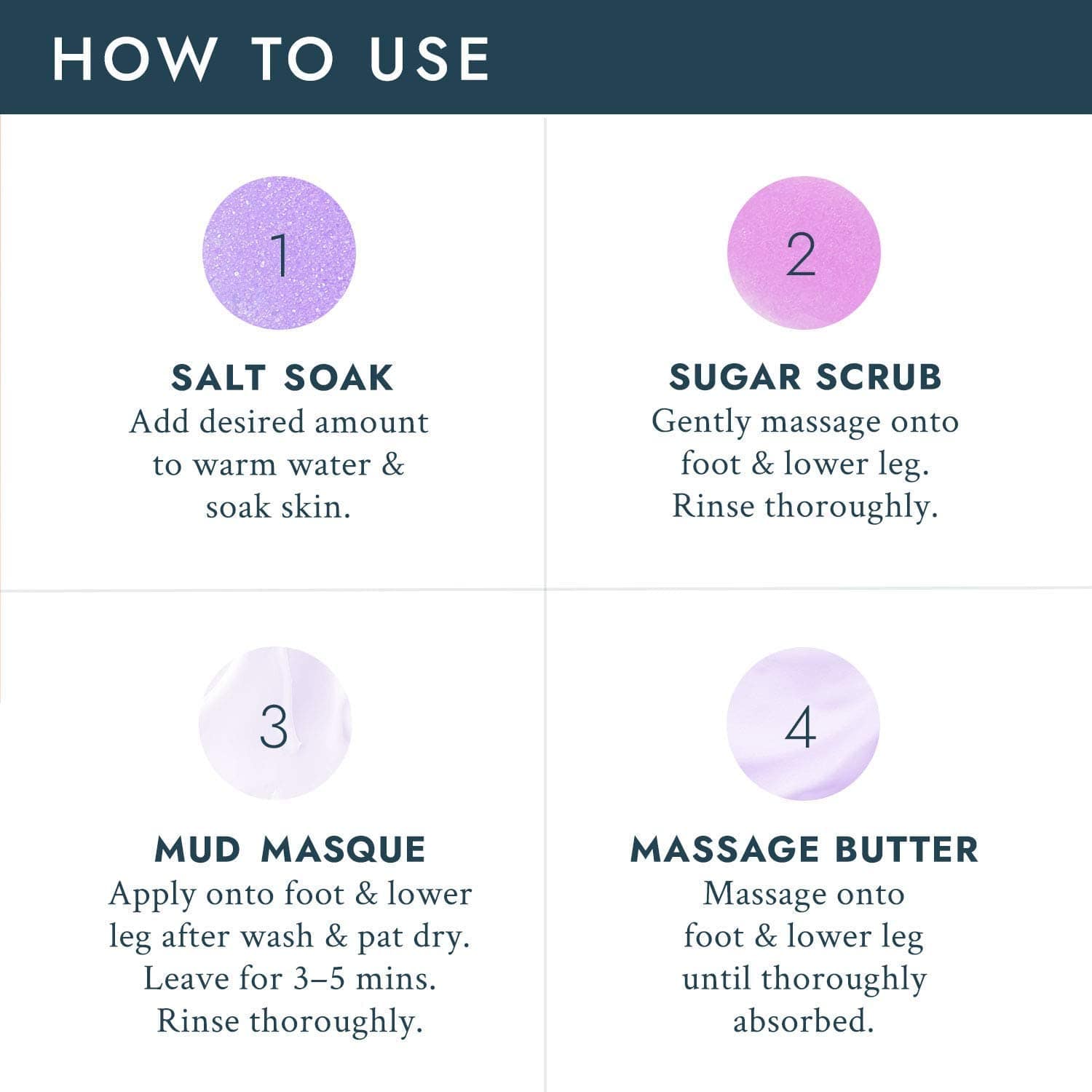 HOW TO USE

1

SALT SOAK
Add desired amount to warm water & soak skin.

2

SUGAR SCRUB
Gently massage onto foot & lower leg. Rinse thoroughly.

3

MUD MASQUE
Apply onto foot & lower leg after wash & pat dry. Leave for 3–5 mins. Rinse thoroughly.

4

MASSAGE BUTTER
Massage onto foot & lower leg until thoroughly absorbed.