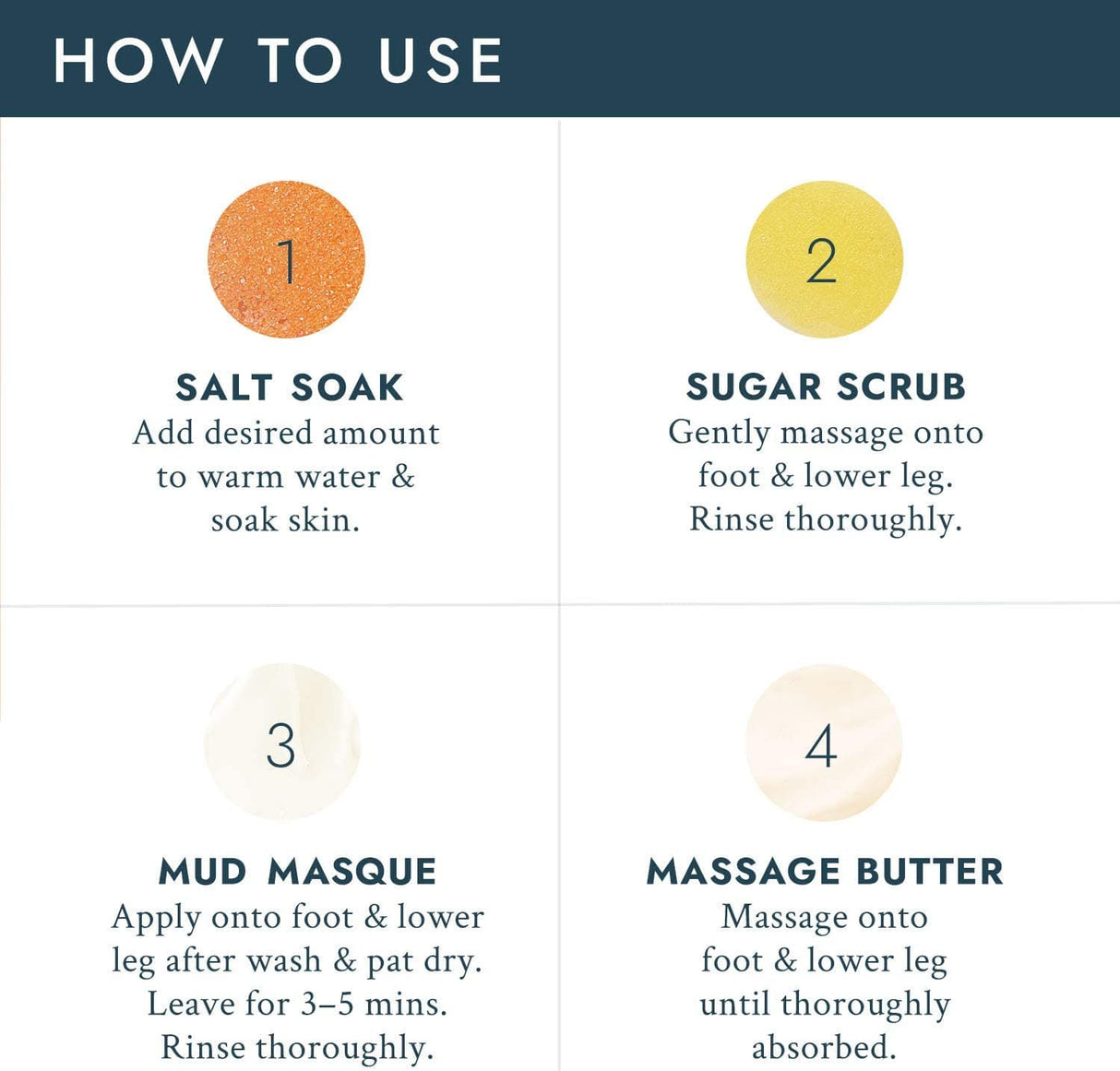 HOW TO USE

1

SALT SOAK
Add desired amount to warm water & soak skin.

2

SUGAR SCRUB
Gently massage onto foot & lower leg. Rinse thoroughly.

3

MUD MASQUE
Apply onto foot & lower leg after wash & pat dry. Leave for 3–5 mins. Rinse thoroughly.

4

MASSAGE BUTTER
Massage onto foot & lower leg until thoroughly absorbed.