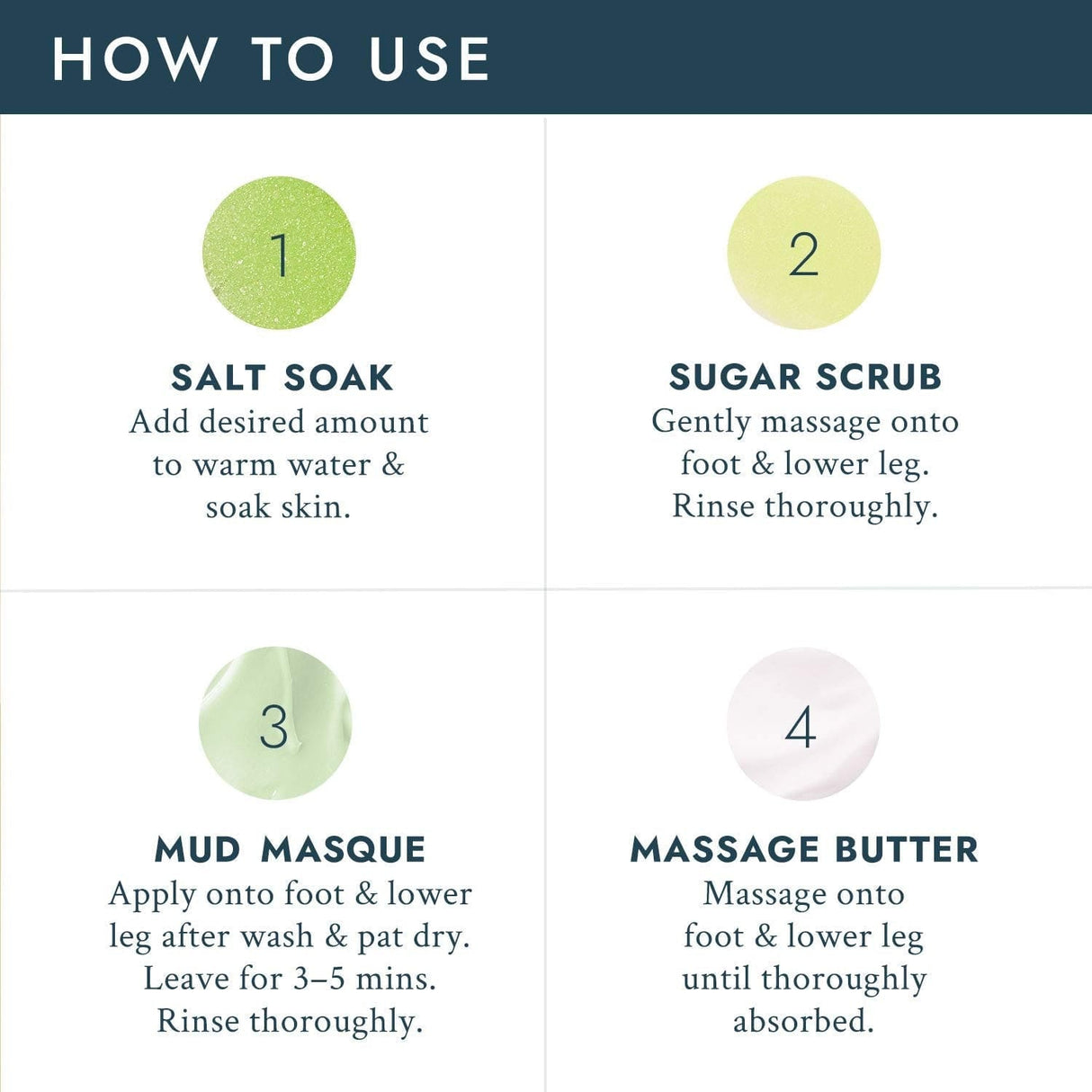 HOW TO USE

1

SALT SOAK
Add desired amount to warm water & soak skin.

2

SUGAR SCRUB
Gently massage onto foot & lower leg. Rinse thoroughly.

3

MUD MASQUE
Apply onto foot & lower leg after wash & pat dry. Leave for 3–5 mins. Rinse thoroughly.

4

MASSAGE BUTTER
Massage onto foot & lower leg until thoroughly absorbed.