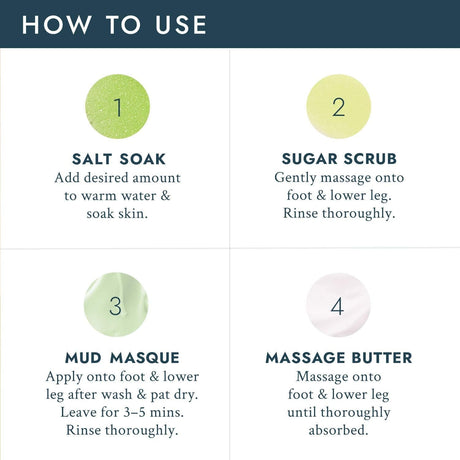 HOW TO USE

1

SALT SOAK
Add desired amount to warm water & soak skin.

2

SUGAR SCRUB
Gently massage onto foot & lower leg. Rinse thoroughly.

3

MUD MASQUE
Apply onto foot & lower leg after wash & pat dry. Leave for 3–5 mins. Rinse thoroughly.

4

MASSAGE BUTTER
Massage onto foot & lower leg until thoroughly absorbed.