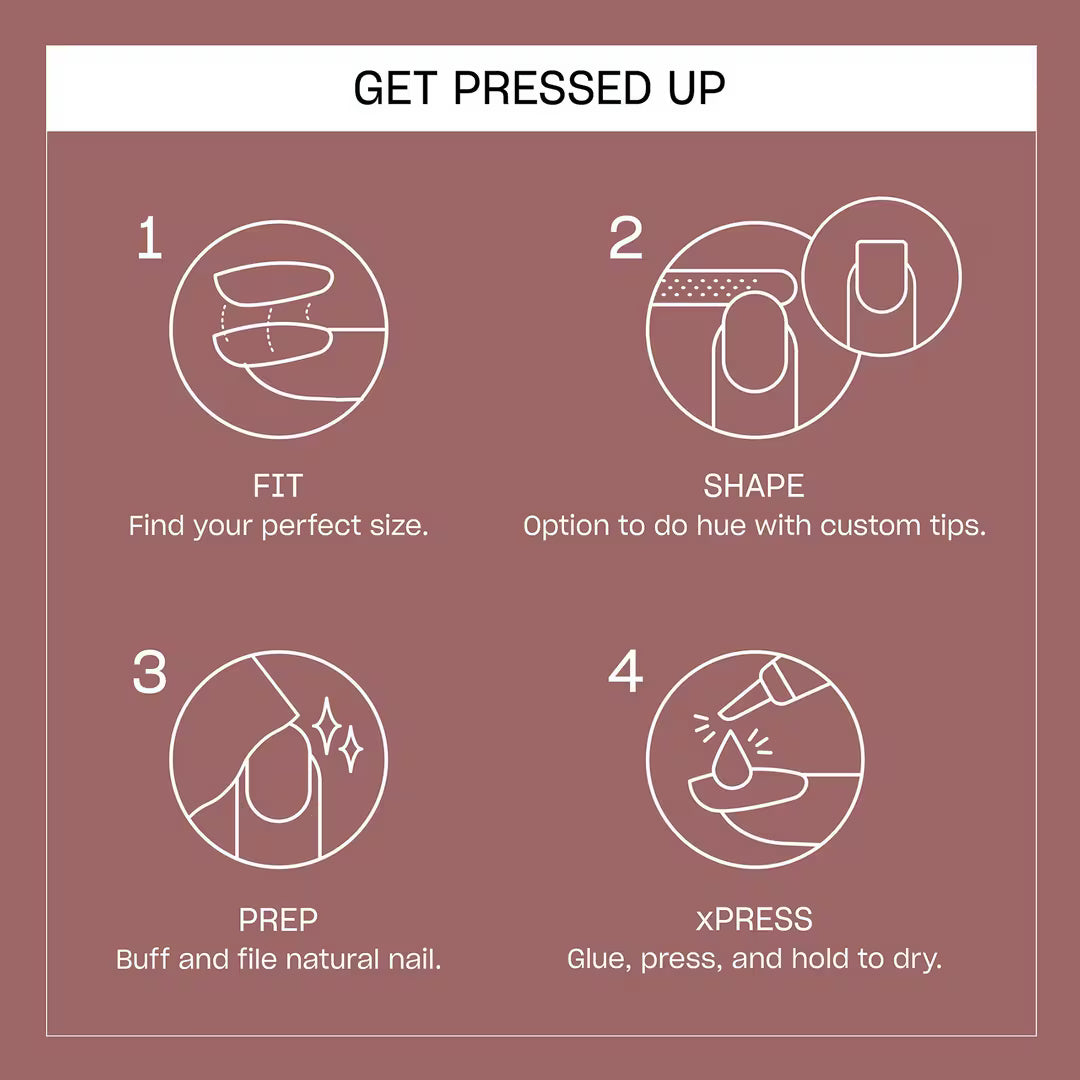 GET PRESSED UP

1

FIT
Find your perfect size.

2

SHAPE
Option to do hue with custom tips.

3

PREP
Buff and file natural nail.

4

xPRESS
Glue, press, and hold to dry.