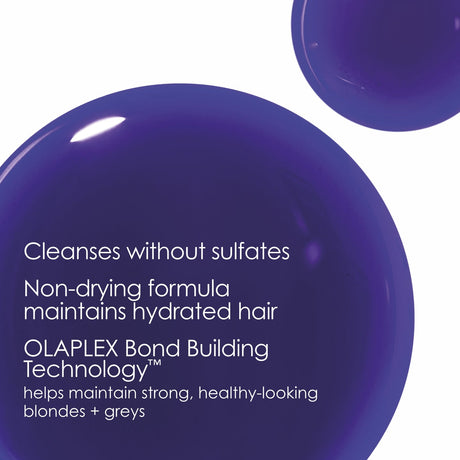 Cleanses without sulfates

Non-drying formula maintains hydrated hair

OLAPLEX Bond Building Technology™ helps maintain strong, healthy-looking blondes + greys