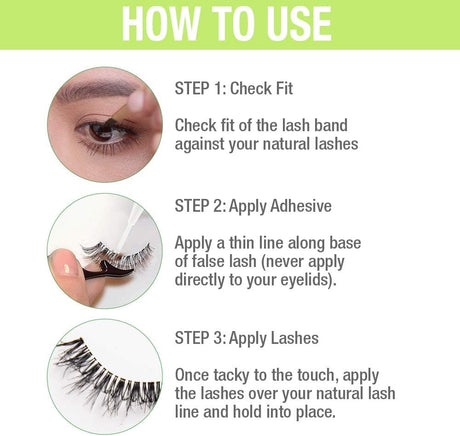 HOW TO USE

STEP 1: Check Fit

Check fit of the lash band against your natural lashes

STEP 2: Apply Adhesive

Apply a thin line along base of false lash (never apply directly to your eyelids).

STEP 3: Apply Lashes

Once tacky to the touch, apply the lashes over your natural lash line and hold into place.