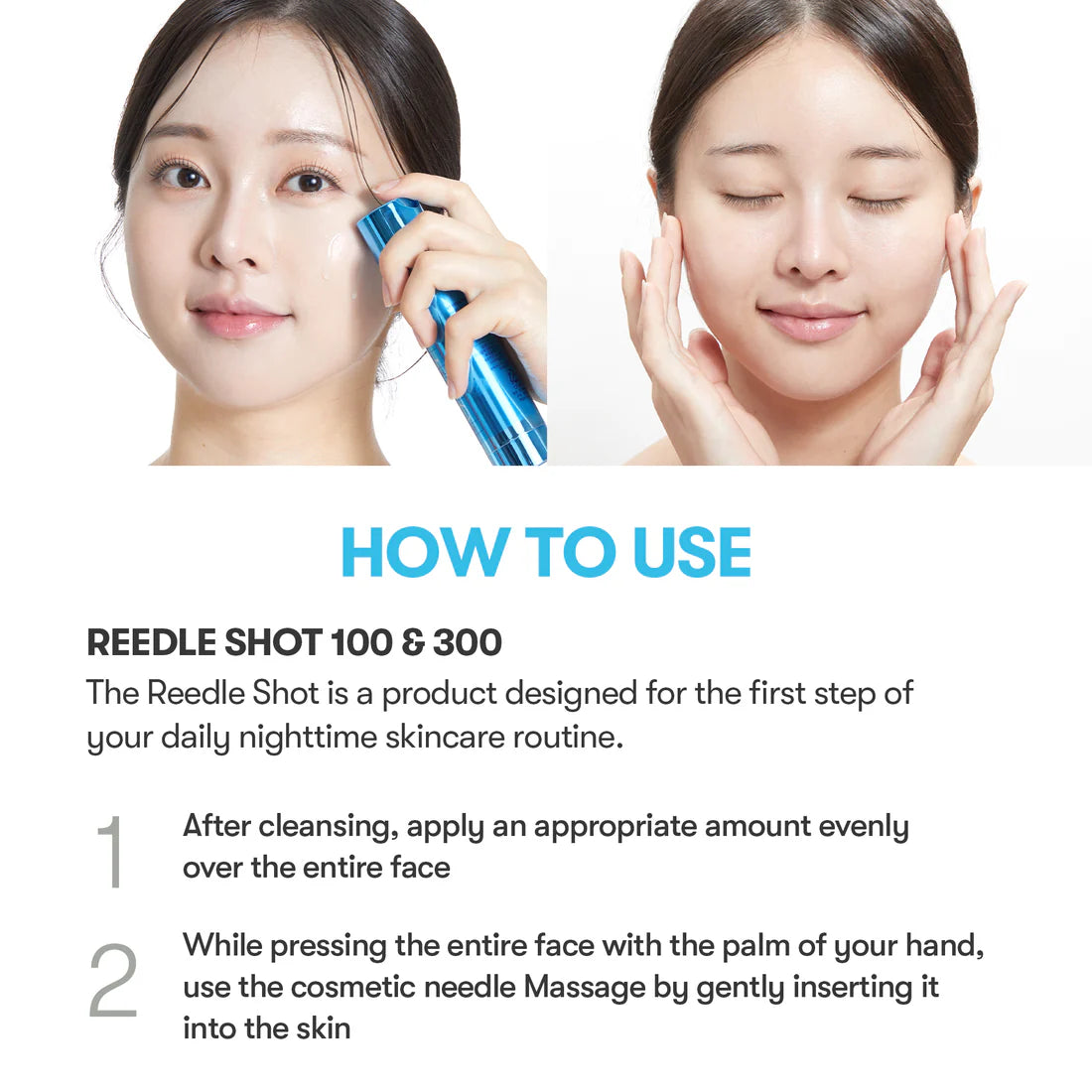 HOW TO USE

REEDLE SHOT 100 & 300
The Reedle Shot is a product designed for the first step of your daily nighttime skincare routine.

1 After cleansing, apply an appropriate amount evenly over the entire face

2 While pressing the entire face with the palm of your hand, use the cosmetic needle Massage by gently inserting it into the skin