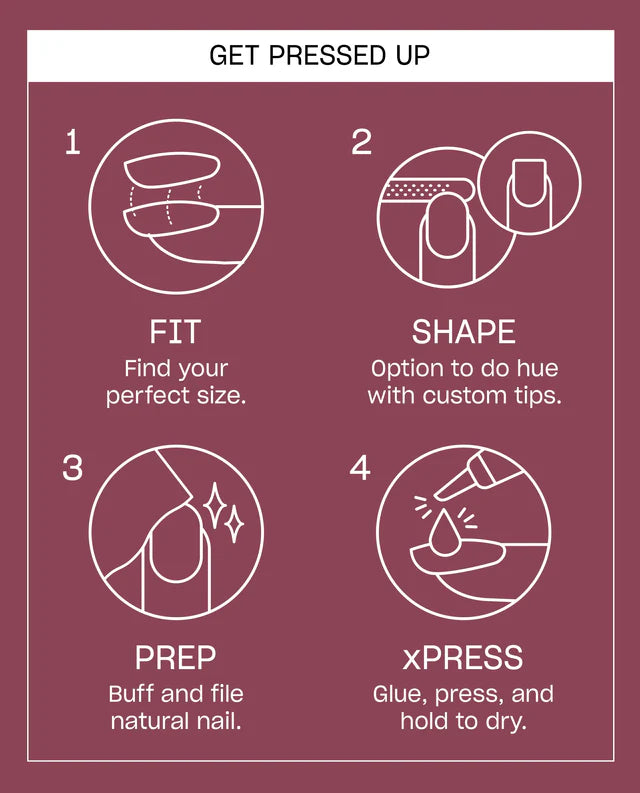 GET PRESSED UP

1

FIT
Find your perfect size.

2

SHAPE
Option to do hue with custom tips.

3

PREP
Buff and file natural nail.

4

xPRESS
Glue, press, and hold to dry.