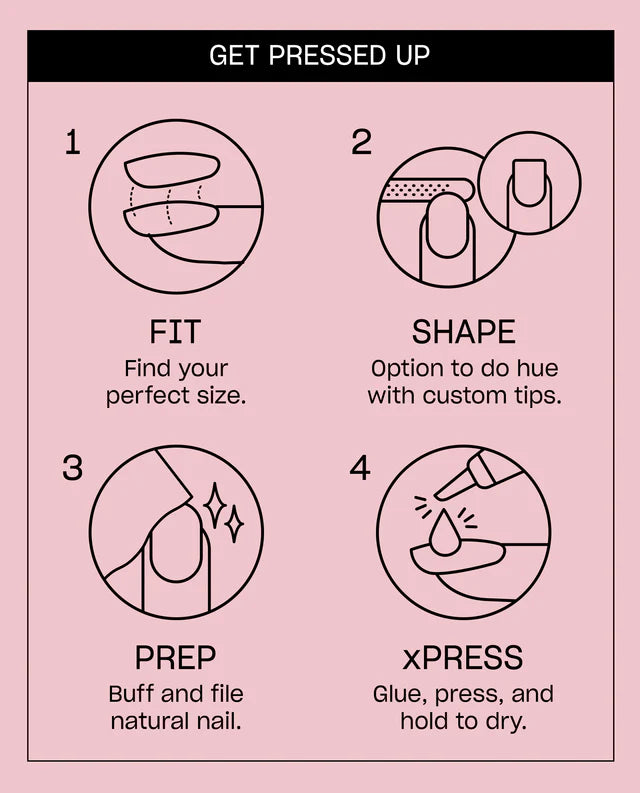 GET PRESSED UP

1

FIT
Find your perfect size.

2

SHAPE
Option to do hue with custom tips.

3

PREP
Buff and file natural nail.

4

xPRESS
Glue, press, and hold to dry.