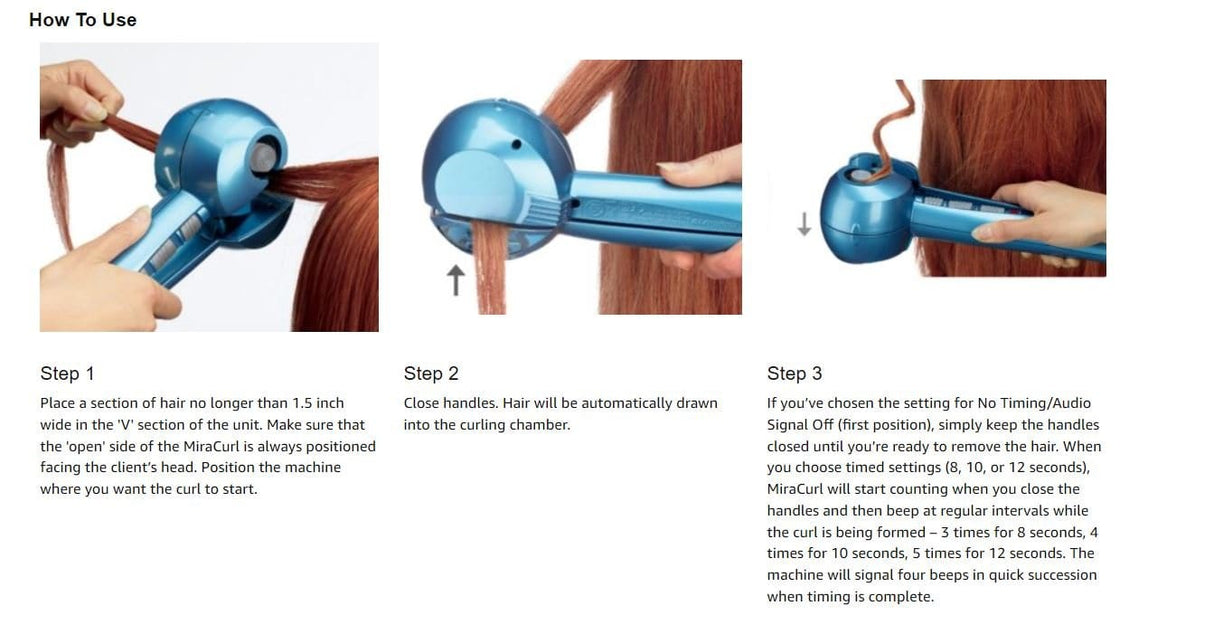 How To Use

Step 1

Place a section of hair no longer than 1.5 inch wide in the 'V' section of the unit. Make sure that the 'open' side of the MiraCurl is always positioned facing the client's head. Position the machine where you want the curl to start.

Step 2

Close handles. Hair will be automatically drawn into the curling chamber.

Step 3

If you've chosen the setting for No Timing/Audio Signal Off (first position), simply keep the handles closed until you're ready to remove the hair. When you choose timed settings (8, 10, or 12 seconds), MiraCurl will start counting when you close the handles and then beep at regular intervals while the curl is being formed – 3 times for 8 seconds, 4 times for 10 seconds, 5 times for 12 seconds. The machine will signal four beeps in quick succession when timing is complete.