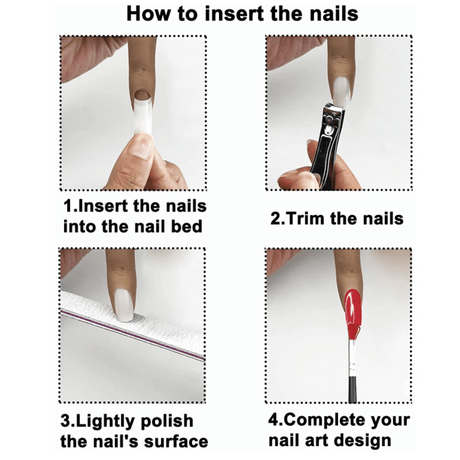 How to insert the nails

1.Insert the nails into the nail bed

2.Trim the nails

3.Lightly polish the nail's surface

4.Complete your nail art design