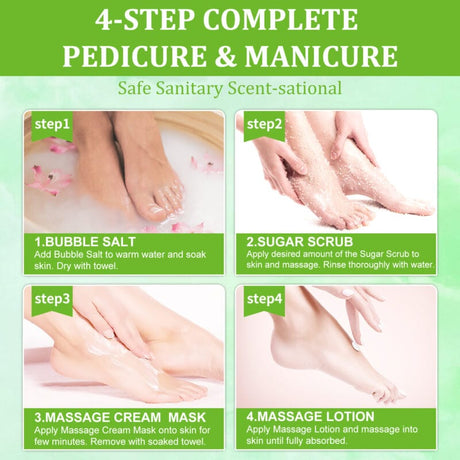 4-STEP COMPLETE PEDICURE & MANICURE

Safe Sanitary Scent-sational

step1

1.BUBBLE SALT
Add Bubble Salt to warm water and soak skin. Dry with towel.

step2

2.SUGAR SCRUB
Apply desired amount of the Sugar Scrub to skin and massage. Rinse thoroughly with water.

step3

3.MASSAGE CREAM MASK
Apply Massage Cream Mask onto skin for few minutes. Remove with soaked towel.

step4

4.MASSAGE LOTION
Apply Massage Lotion and massage into skin until fully absorbed.